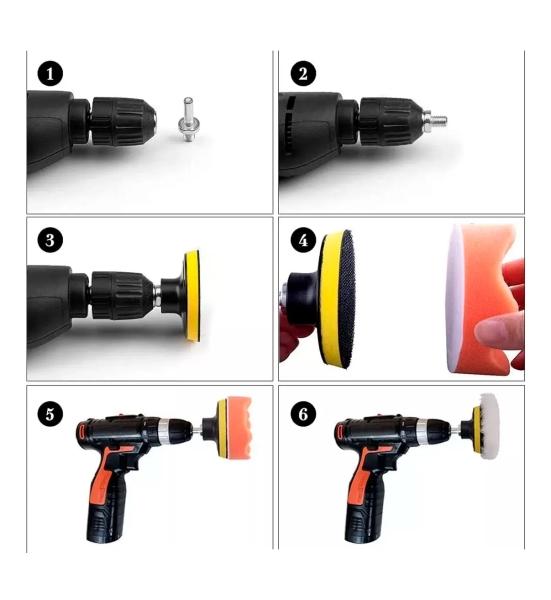 1

2

3

4

5

6