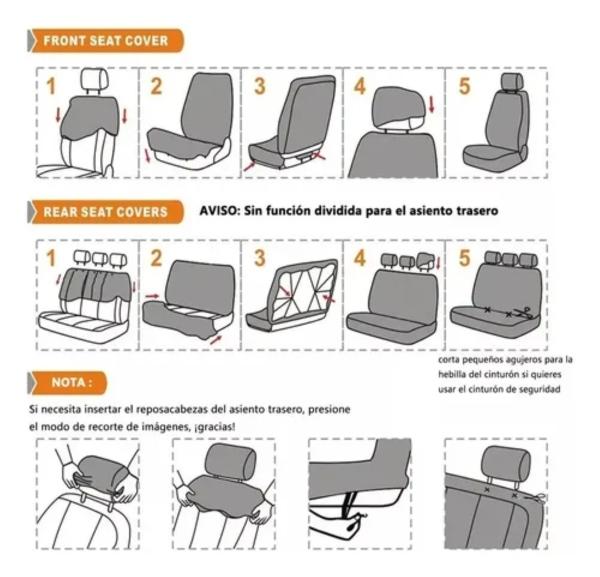 FRONT SEAT COVER

1

2

3

4

5

REAR SEAT COVERS

AVISO: Sin función dividida para el asiento trasero

1

2

3

4

5

corta pequeños agujeros para la hebilla del cinturón si quieres usar el cinturón de seguridad

NOTA :

Si necesita insertar el reposacabezas del asiento trasero, presione el modo de recorte de imágenes, ¡gracias!