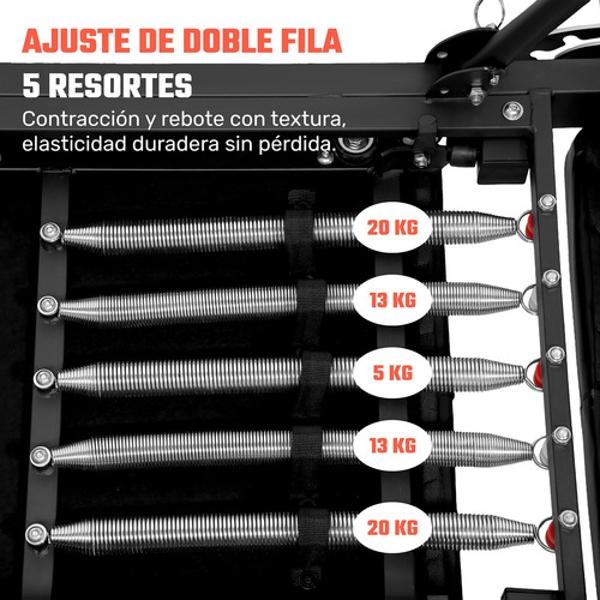 AJUSTE DE DOBLE FILA

5 RESORTES

Contracción y rebote con textura, elasticidad duradera sin pérdida.

20 KG

13 KG

5 KG

13 KG

20 KG