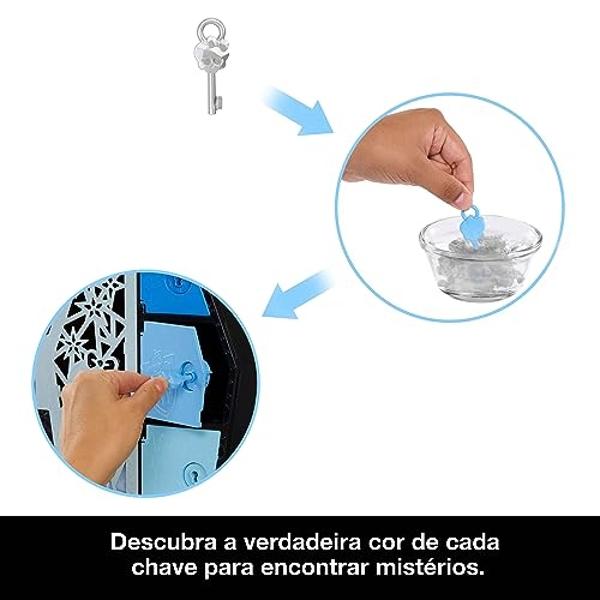 Descubra a verdadeira cor de cada chave para encontrar mistérios.