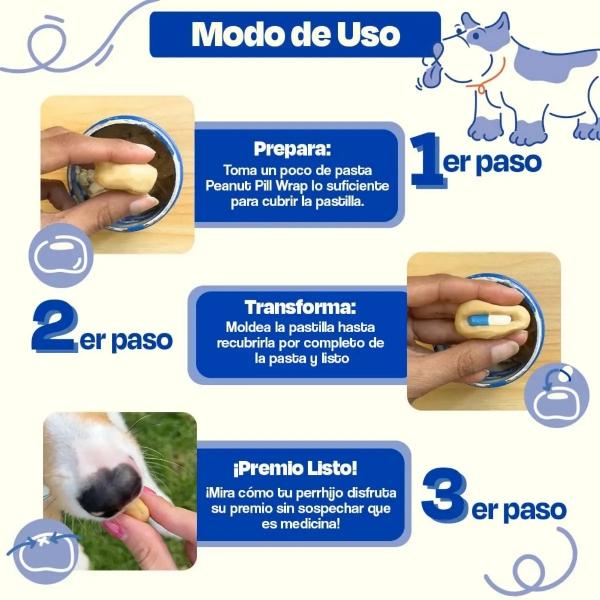 Modo de Uso

Prepara:
Toma un poco de pasta Peanut Pill Wrap lo suficiente para cubrir la pastilla.

1er paso

2er paso

Transforma:
Moldea la pastilla hasta recubrirla por completo de la pasta y listo

¡Premio Listo!
¡Mira cómo tu perrhijo disfruta su premio sin sospechar que es medicina!

3er paso