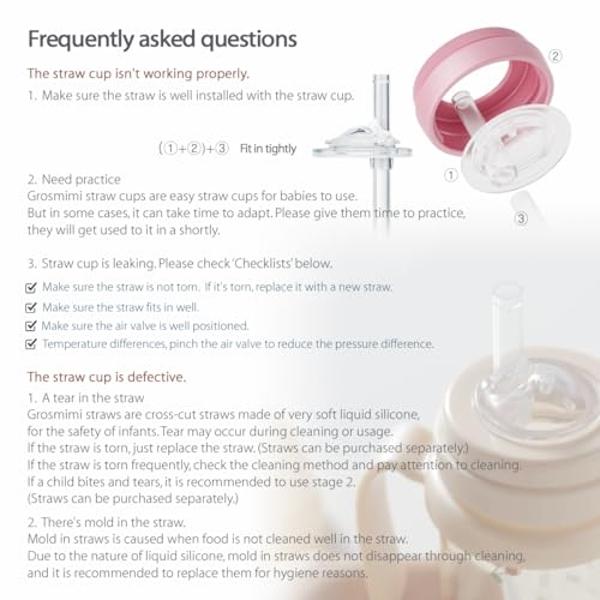 Frequently asked questions

The straw cup isn't working properly.
1. Make sure the straw is well installed with the straw cup.

(①+②)+③ Fit in tightly

②
①
③

2. Need practice
Grosmimi straw cups are easy straw cups for babies to use.
But in some cases, it can take time to adapt. Please give them time to practice, they will get used to it in a shortly.

3. Straw cup is leaking. Please check 'Checklists' below.
Make sure the straw is not torn. If it's torn, replace it with a new straw.
Make sure the straw fits in well.
Make sure the air valve is well positioned.
Temperature differences, pinch the air valve to reduce the pressure difference.

The straw cup is defective.
1. A tear in the straw
Grosmimi straws are cross-cut straws made of very soft liquid silicone, for the safety of infants. Tear may occur during cleaning or usage.
If the straw is torn, just replace the straw. (Straws can be purchased separately.)
If the straw is torn frequently, check the cleaning method and pay attention to cleaning.
If a child bites and tears, it is recommended to use stage 2.
(Straws can be purchased separately.)

2. There's mold in the straw.
Mold in straws is caused when food is not cleaned well in the straw.
Due to the nature of liquid silicone, mold in straws does not disappear through cleaning, and it is recommended to replace them for hygiene reasons.