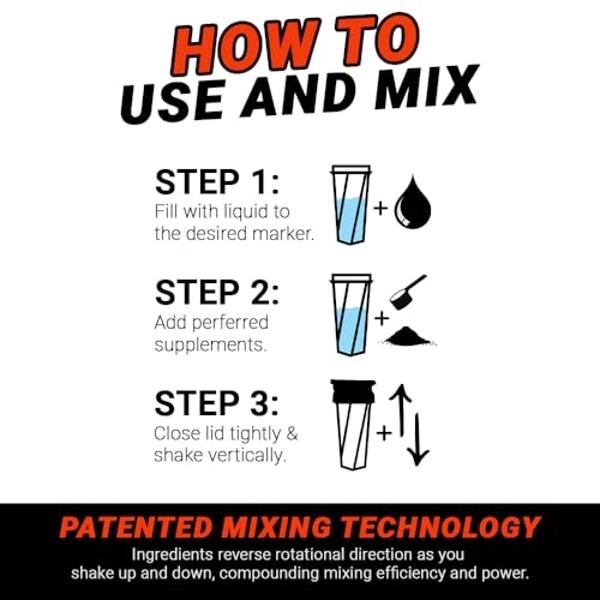 HOW TO
USE AND MIX

STEP 1:
Fill with liquid to the desired marker.

+

STEP 2:
Add perferred supplements.

+

STEP 3:
Close lid tightly & shake vertically.

+

PATENTED MIXING TECHNOLOGY
Ingredients reverse rotational direction as you shake up and down, compounding mixing efficiency and power.