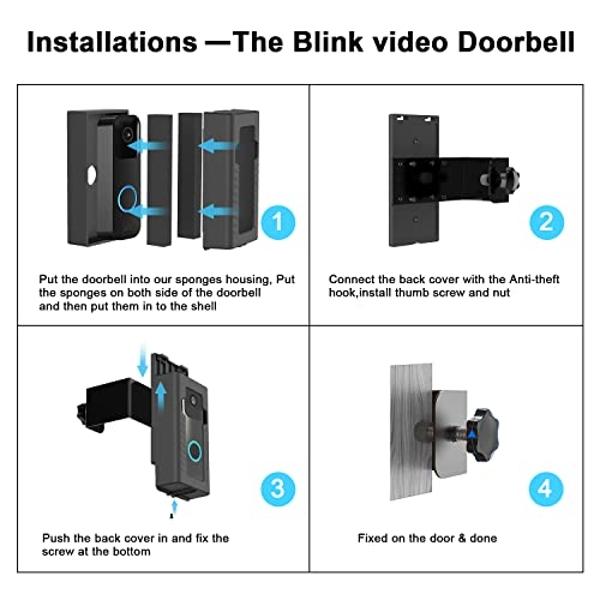 Installations —The Blink video Doorbell

1

Put the doorbell into our sponges housing, Put the sponges on both side of the doorbell and then put them in to the shell

2

Connect the back cover with the Anti-theft hook,install thumb screw and nut

3

Push the back cover in and fix the screw at the bottom

4

Fixed on the door & done