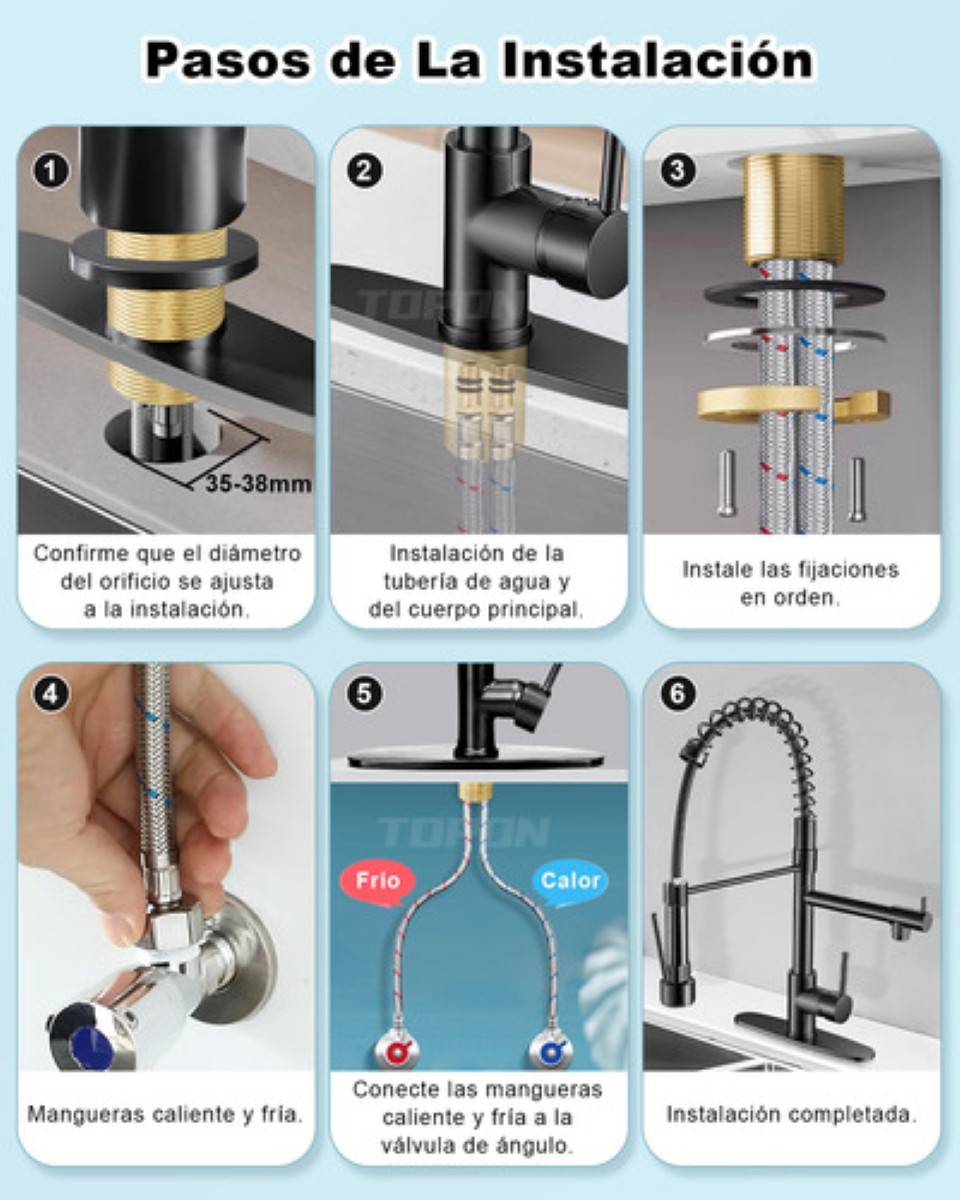 Pasos de La Instalación

1

35-38mm

Confirme que el diámetro del orificio se ajusta a la instalación.

2

TOPON

Instalación de la tubería de agua y del cuerpo principal.

3

Instale las fijaciones en orden.

4

Mangueras caliente y fría.

5

TOPON

Frío

Calor

Conecte las mangueras caliente y fría a la válvula de ángulo.

6

Instalación completada.