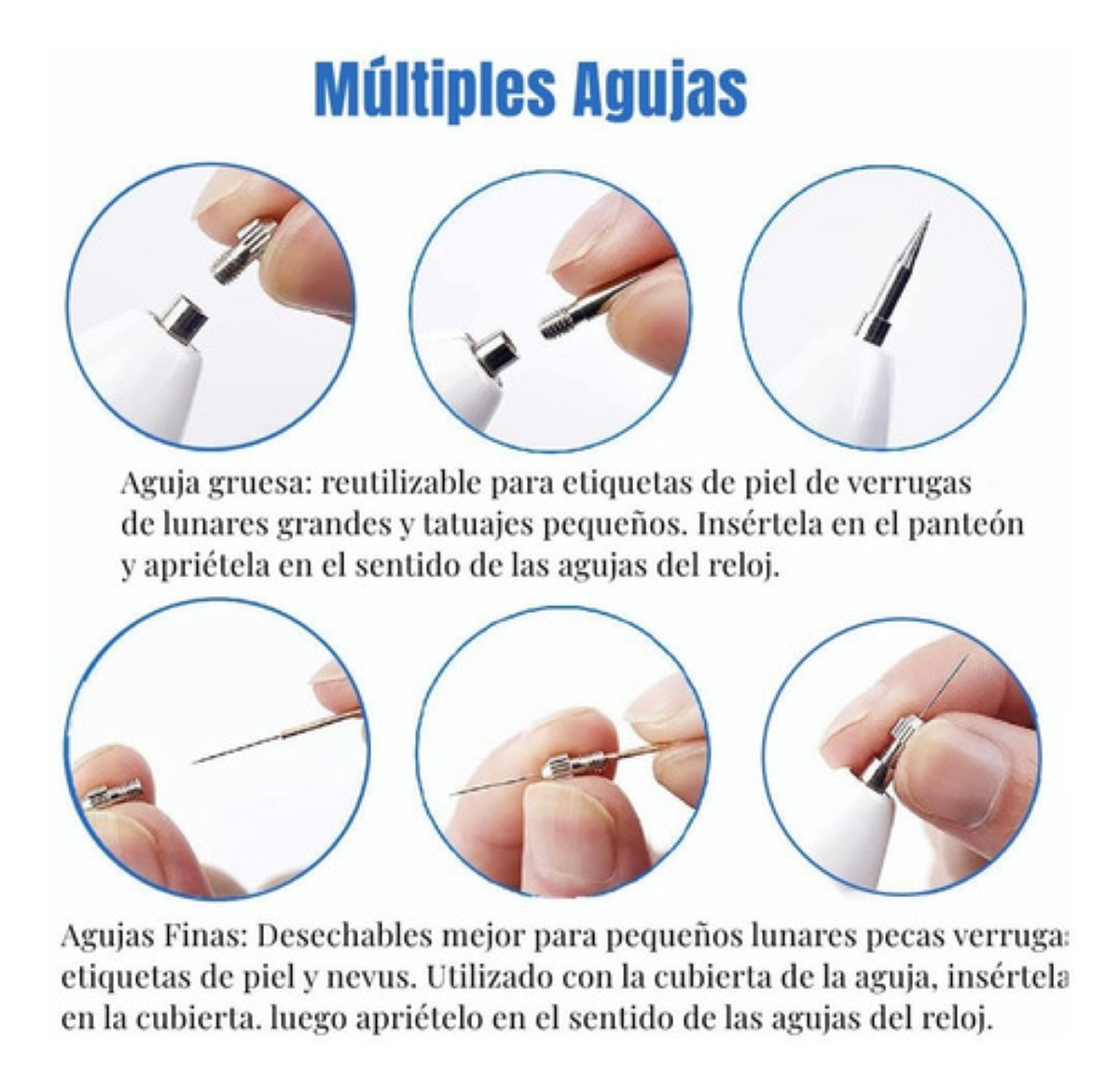 Múltiples Agujas

Aguja gruesa: reutilizable para etiquetas de piel de verrugas de lunares grandes y tatuajes pequeños. Insértela en el panteón y apriétela en el sentido de las agujas del reloj.

Agujas Finas: Desechables mejor para pequeños lunares pecas verruga: etiquetas de piel y nevus. Utilizado con la cubierta de la aguja, insértela en la cubierta. luego apriételo en el sentido de las agujas del reloj.