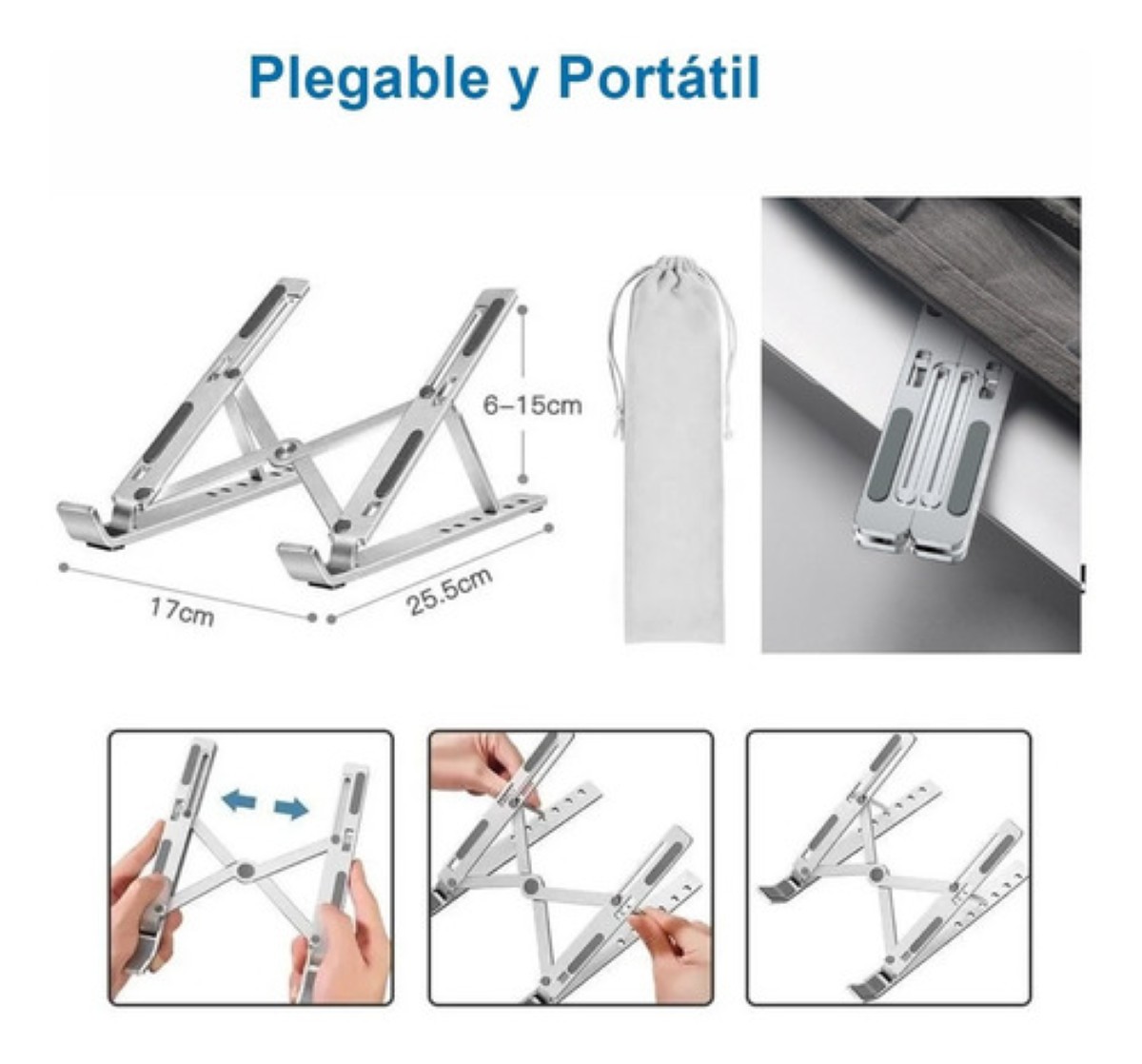 Plegable y Portátil

6–15cm

17cm

25.5cm