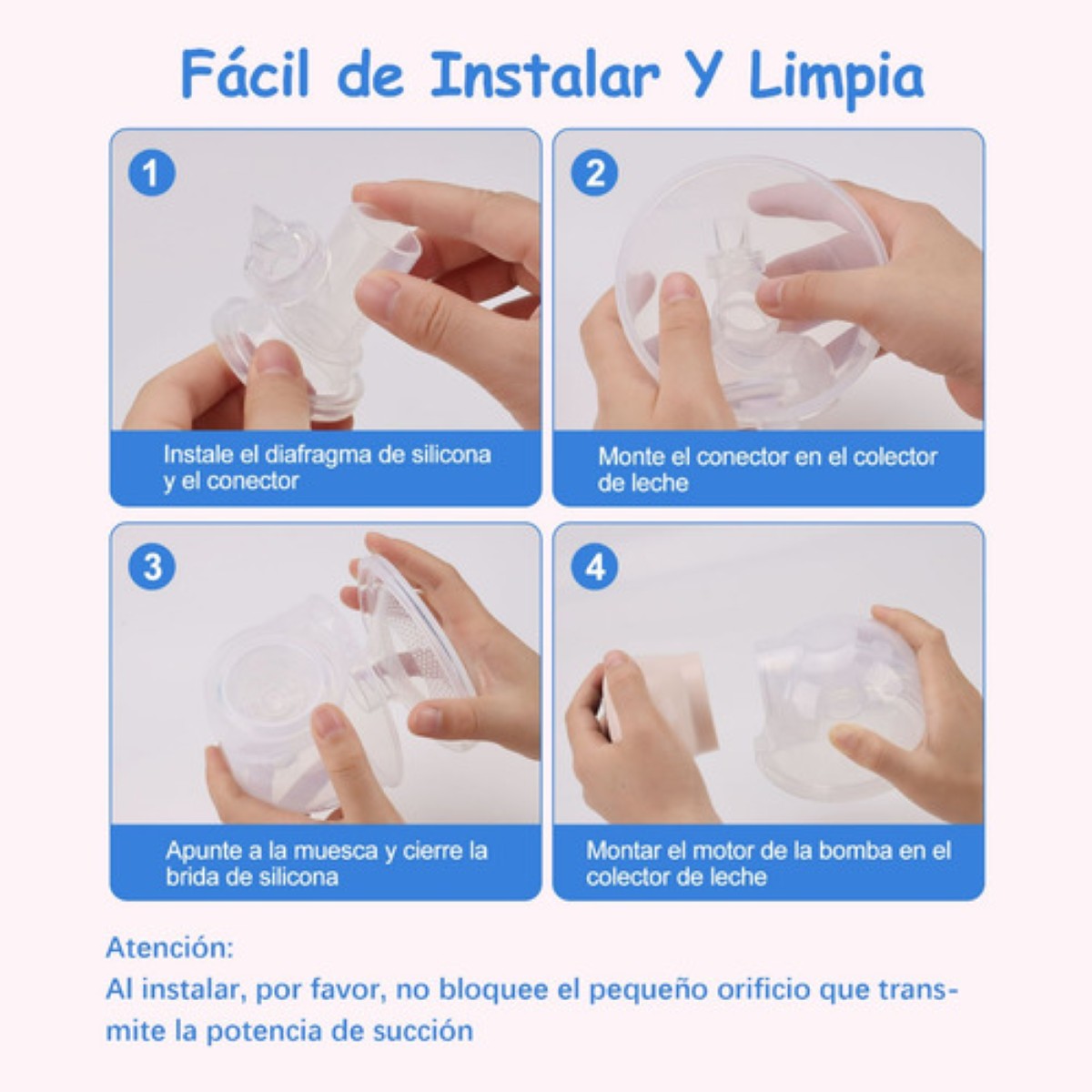 Fácil de Instalar Y Limpia

1

Instale el diafragma de silicona y el conector

2

Monte el conector en el colector de leche

3

Apunte a la muesca y cierre la brida de silicona

4

Montar el motor de la bomba en el colector de leche

Atención:
Al instalar, por favor, no bloquee el pequeño orificio que transmite la potencia de succión