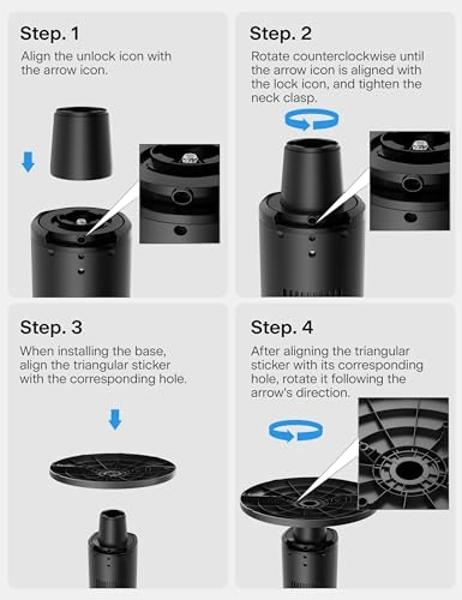 Step. 1
Align the unlock icon with the arrow icon.

Step. 2
Rotate counterclockwise until the arrow icon is aligned with the lock icon, and tighten the neck clasp.

Step. 3
When installing the base, align the triangular sticker with the corresponding hole.

Step. 4
After aligning the triangular sticker with its corresponding hole, rotate it following the arrow's direction.