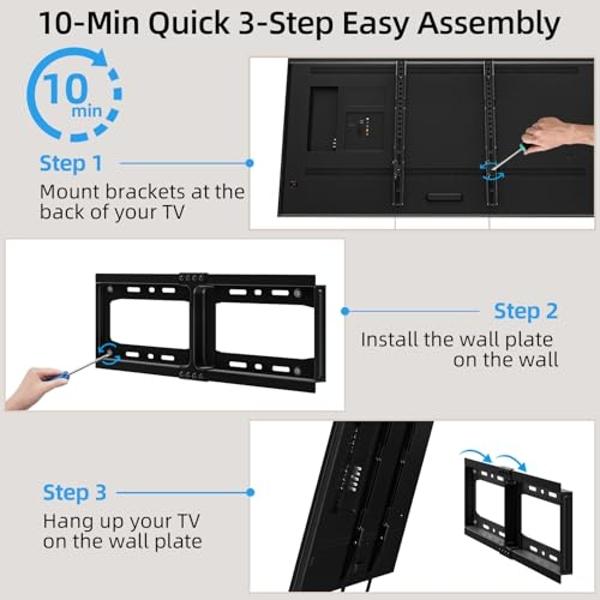 10-Min Quick 3-Step Easy Assembly

10 min

Step 1
Mount brackets at the back of your TV

Step 2
Install the wall plate on the wall

Step 3
Hang up your TV on the wall plate