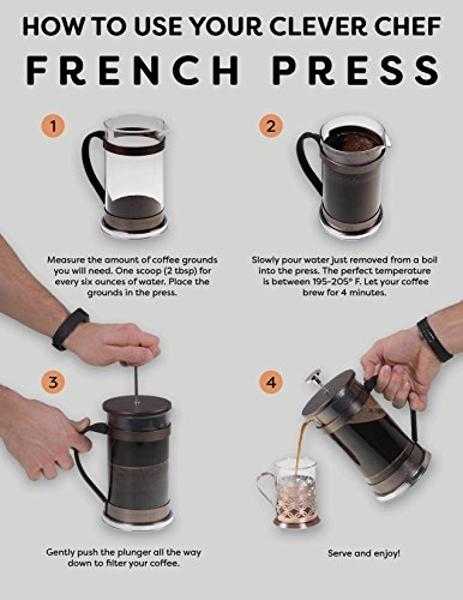 HOW TO USE YOUR CLEVER CHEF
FRENCH PRESS

1

Measure the amount of coffee grounds you will need. One scoop (2 tbsp) for every six ounces of water. Place the grounds in the press.

2

Slowly pour water just removed from a boil into the press. The perfect temperature is between 195-205° F. Let your coffee brew for 4 minutes.

3

Gently push the plunger all the way down to filter your coffee.

4

Serve and enjoy!