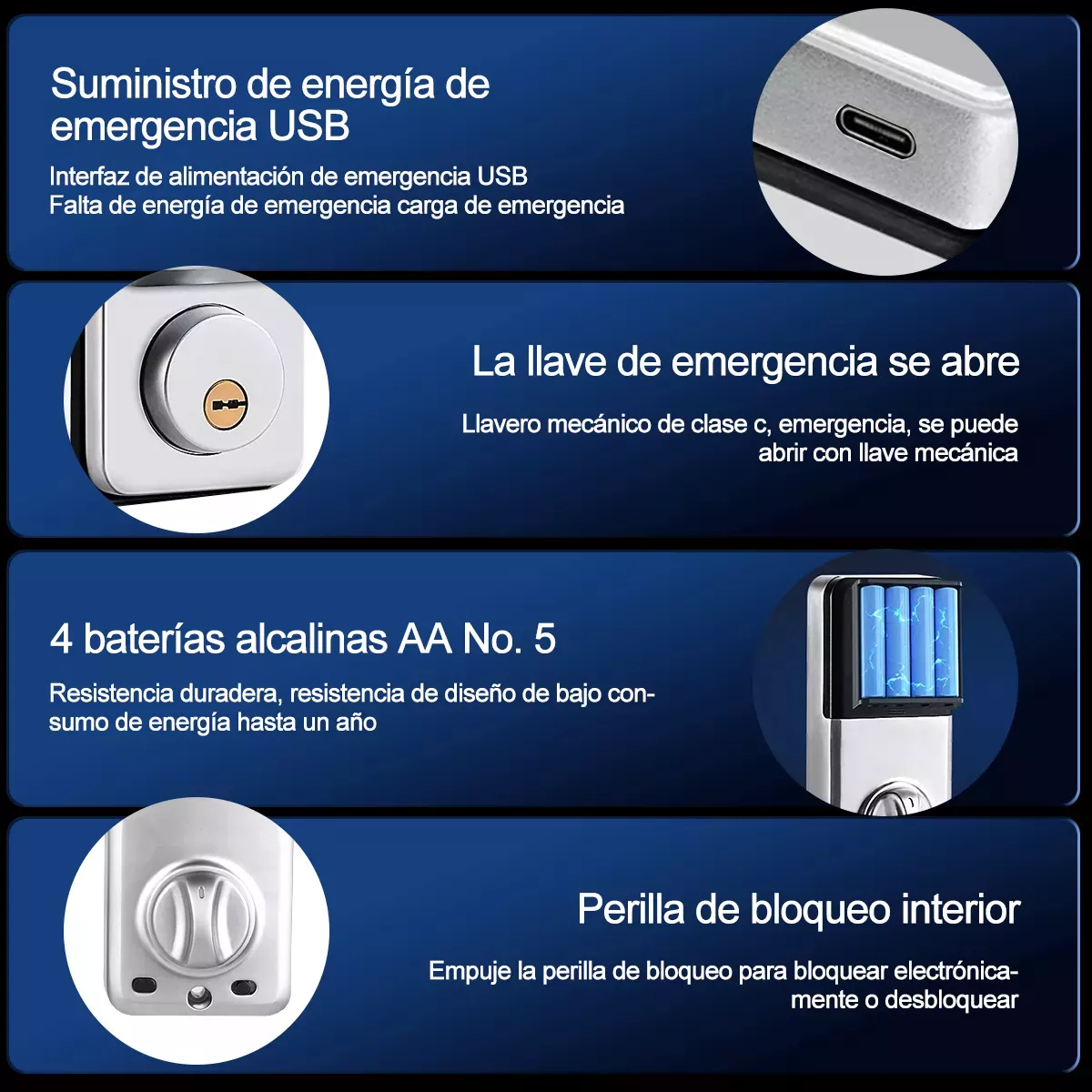 Suministro de energía de emergencia USB

Interfaz de alimentación de emergencia USB
Falta de energía de emergencia carga de emergencia

La llave de emergencia se abre

Llavero mecánico de clase c, emergencia, se puede abrir con llave mecánica

4 baterías alcalinas AA No. 5

Resistencia duradera, resistencia de diseño de bajo consumo de energía hasta un año

Perilla de bloqueo interior

Empuje la perilla de bloqueo para bloquear electrónicamente o desbloquear