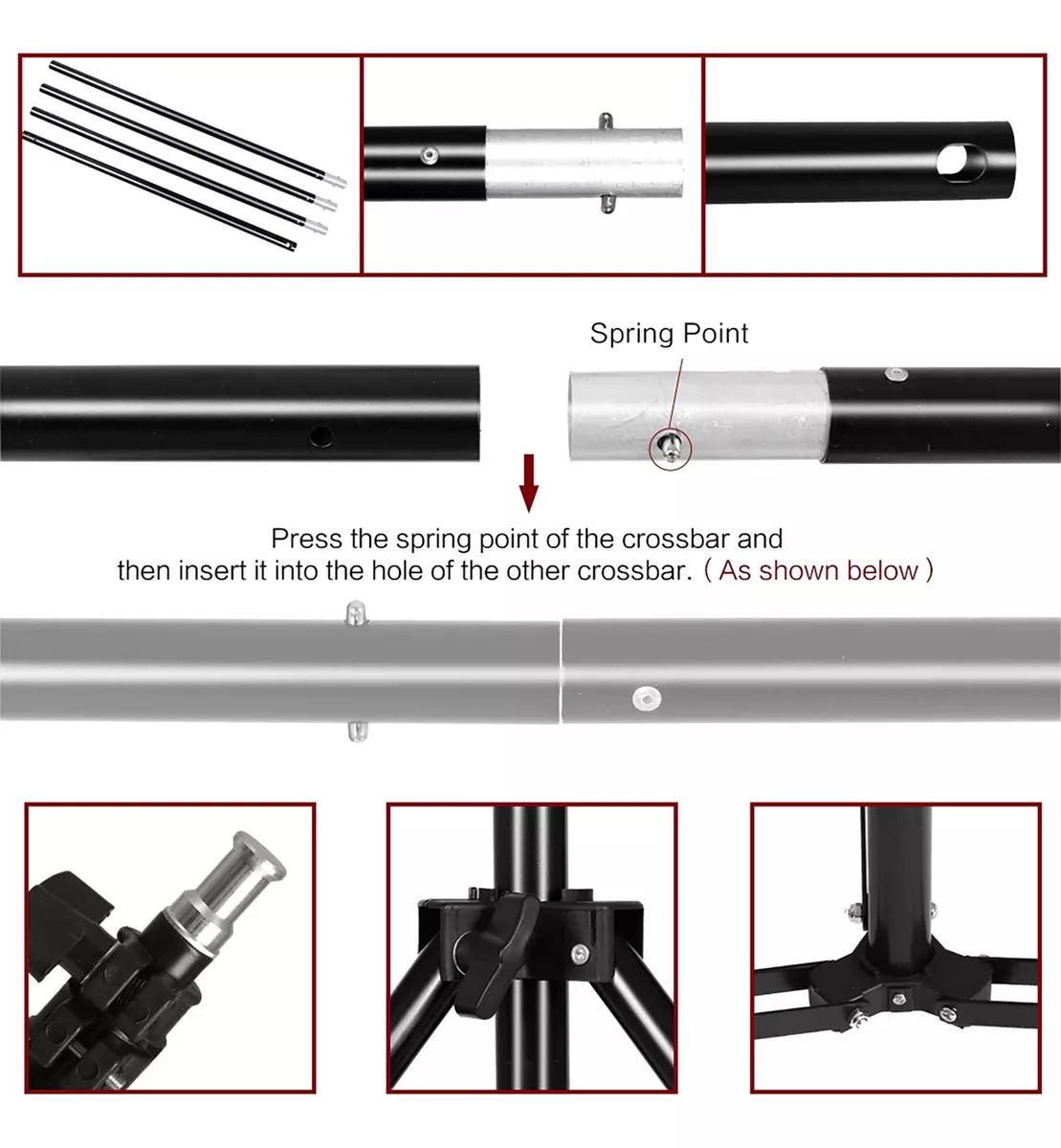 Spring Point

Press the spring point of the crossbar and then insert it into the hole of the other crossbar. ( As shown below )