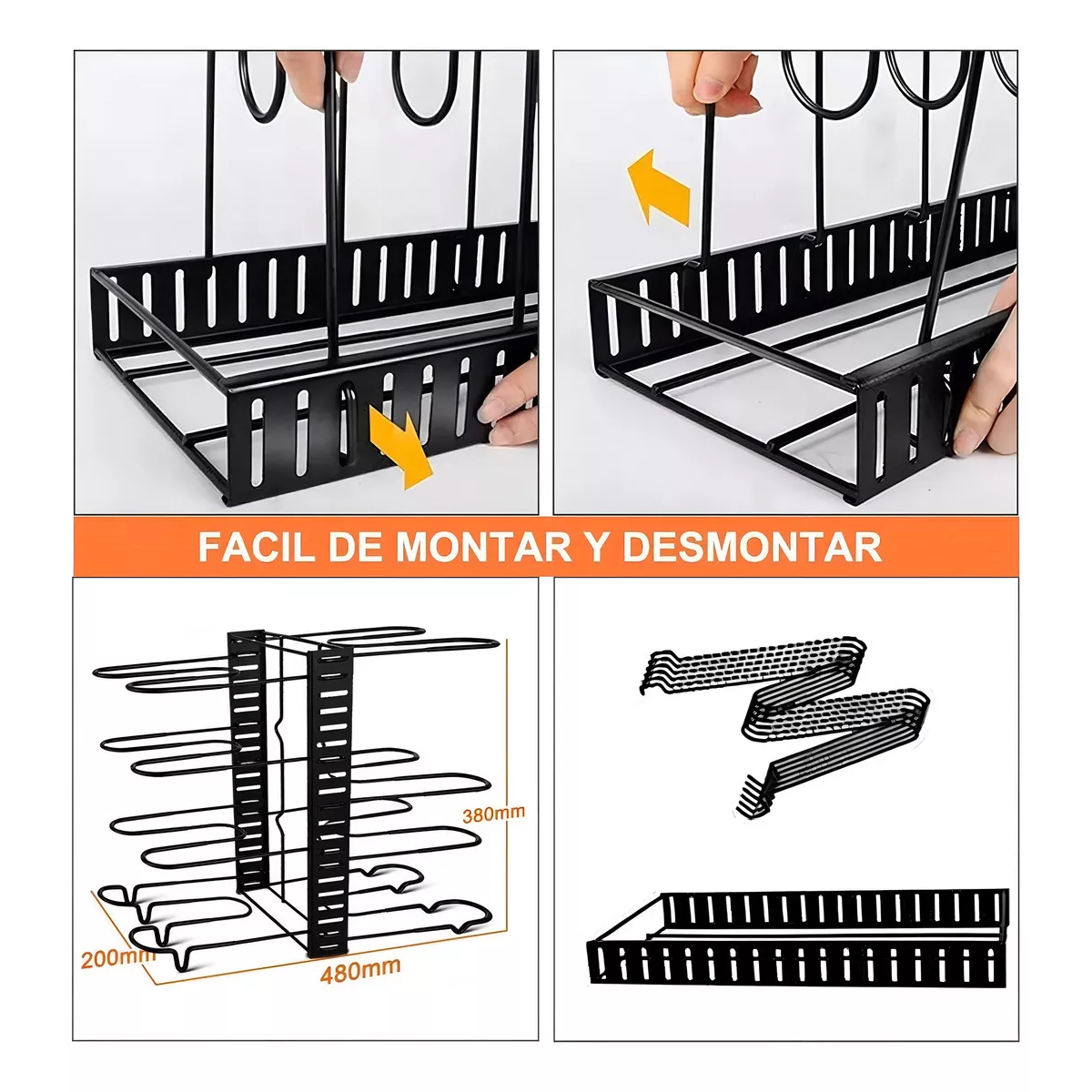 FACIL DE MONTAR Y DESMONTAR

380mm

200mm

480mm