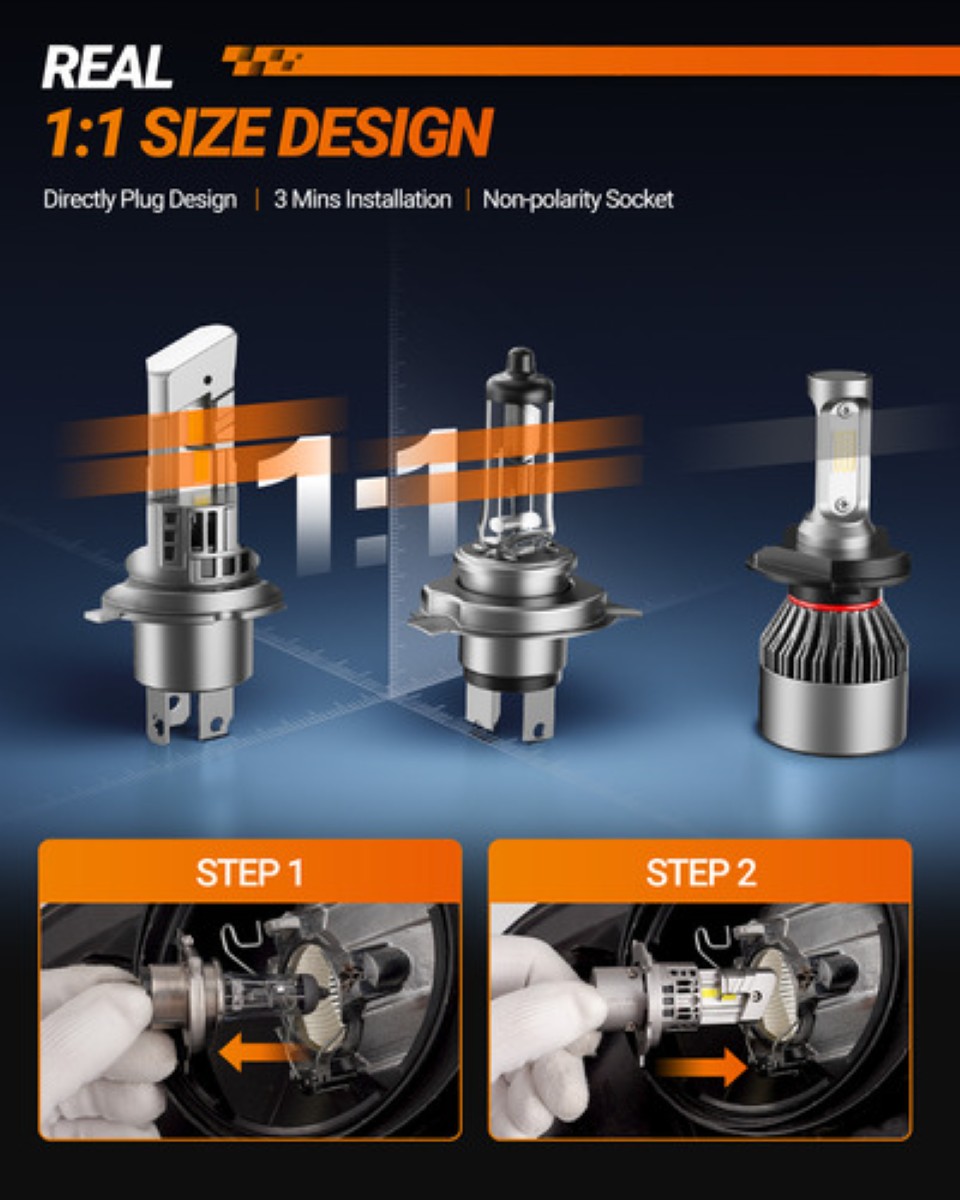 REAL
1:1 SIZE DESIGN

Directly Plug Design | 3 Mins Installation | Non-polarity Socket

1:1

STEP 1

STEP 2