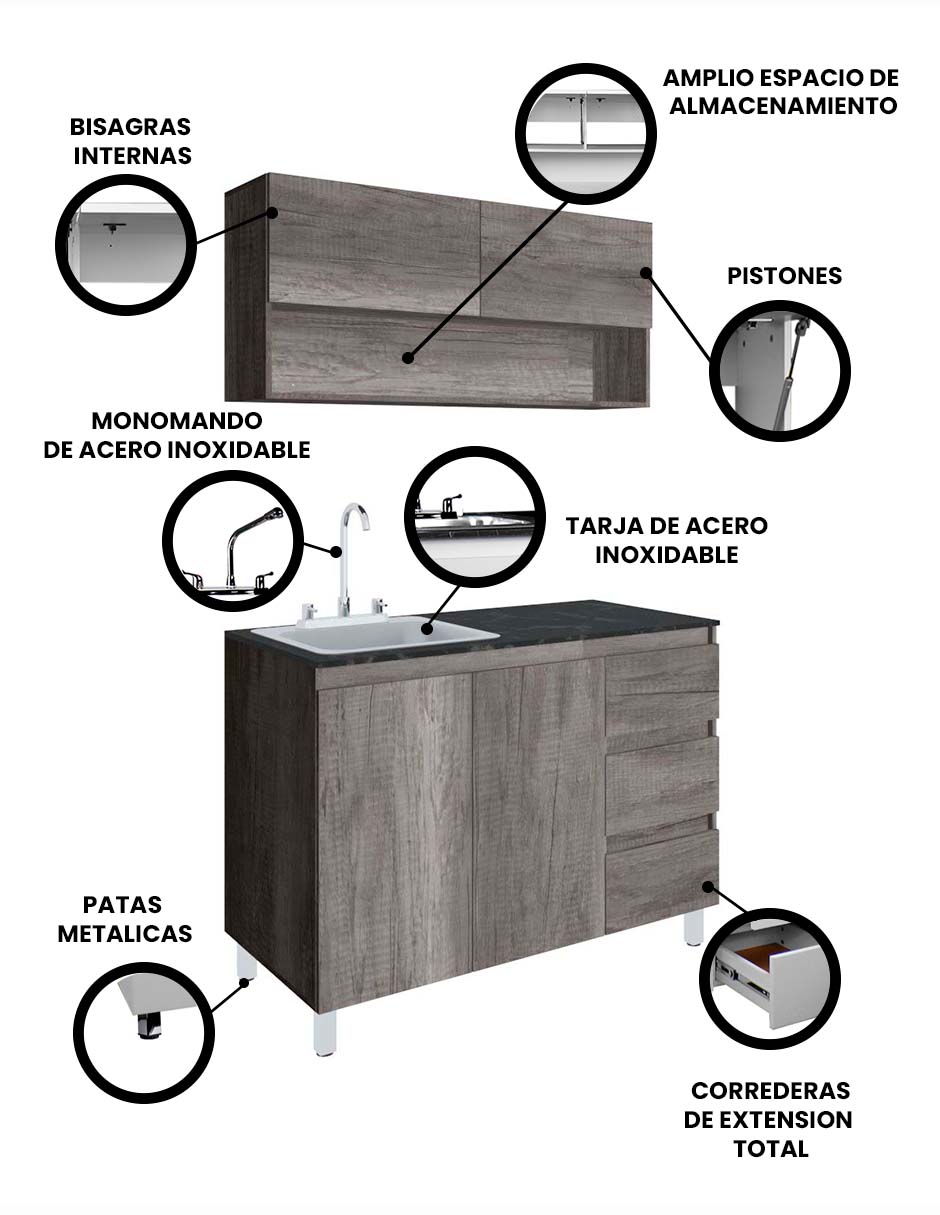 AMPLIO ESPACIO DE ALMACENAMIENTO

BISAGRAS INTERNAS

PISTONES

MONOMANDO DE ACERO INOXIDABLE

TARJA DE ACERO INOXIDABLE

PATAS METALICAS

CORREDERAS DE EXTENSION TOTAL