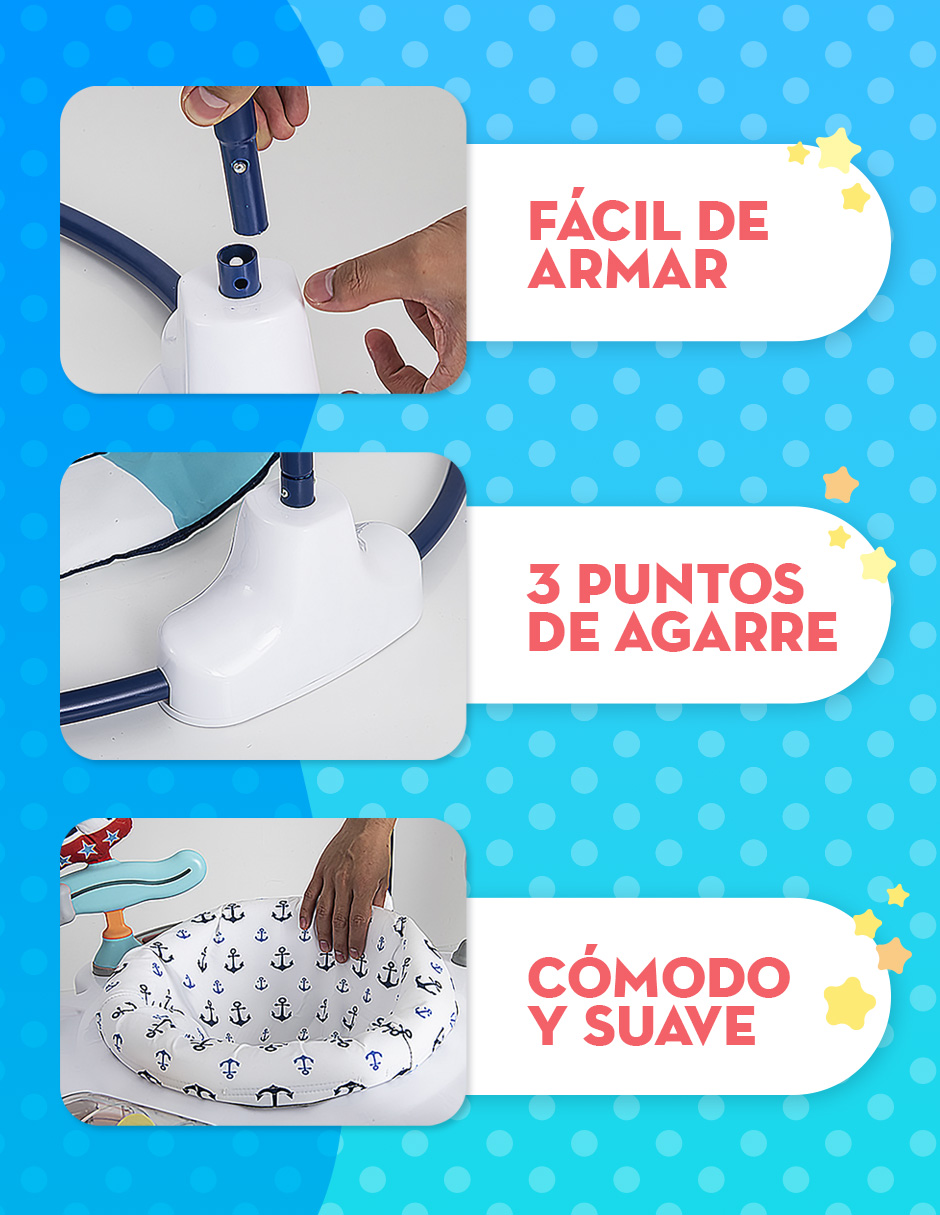 FÁCIL DE ARMAR

3 PUNTOS DE AGARRE

CÓMODO Y SUAVE