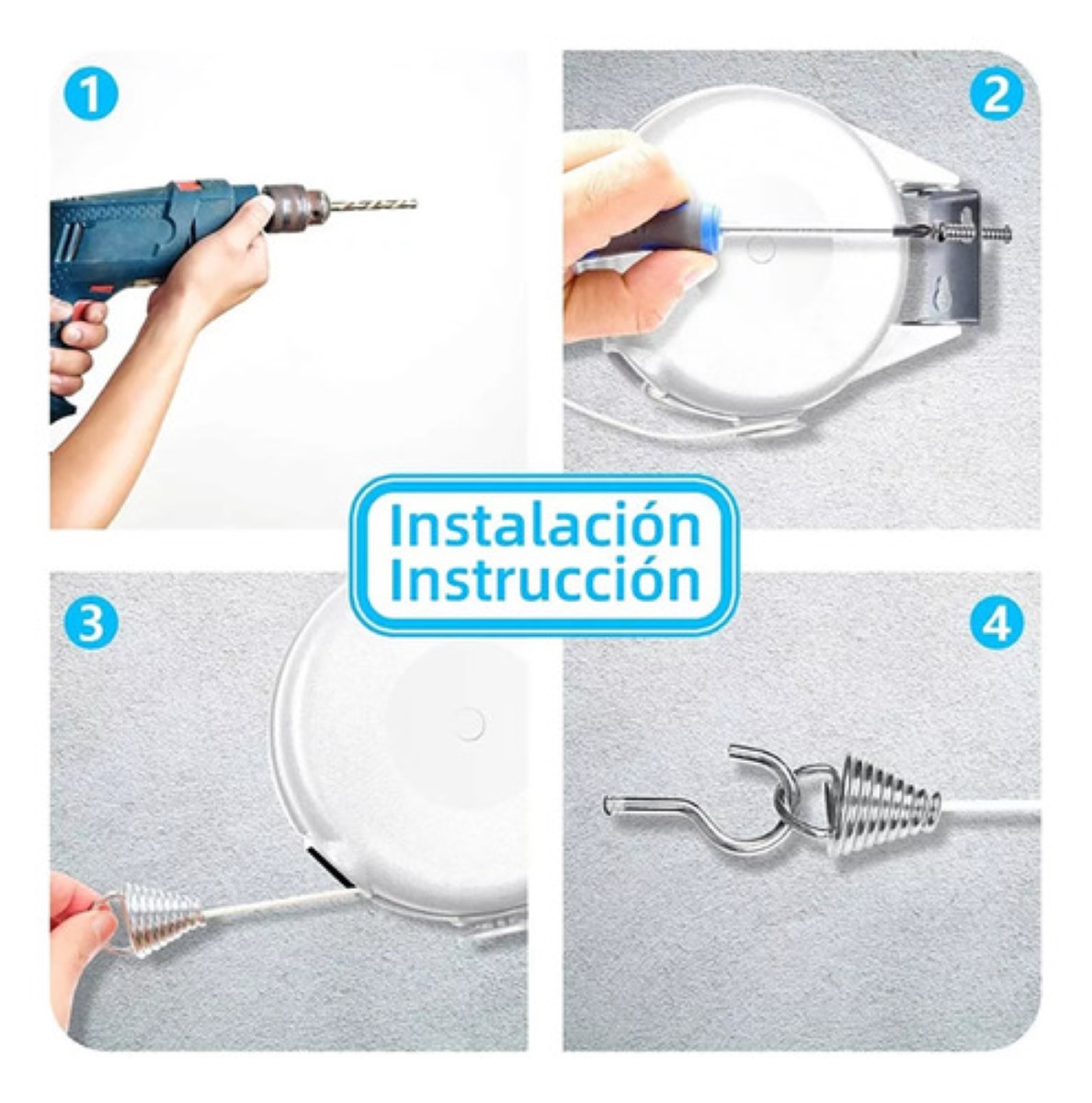 1

2

Instalación
Instrucción

3

4