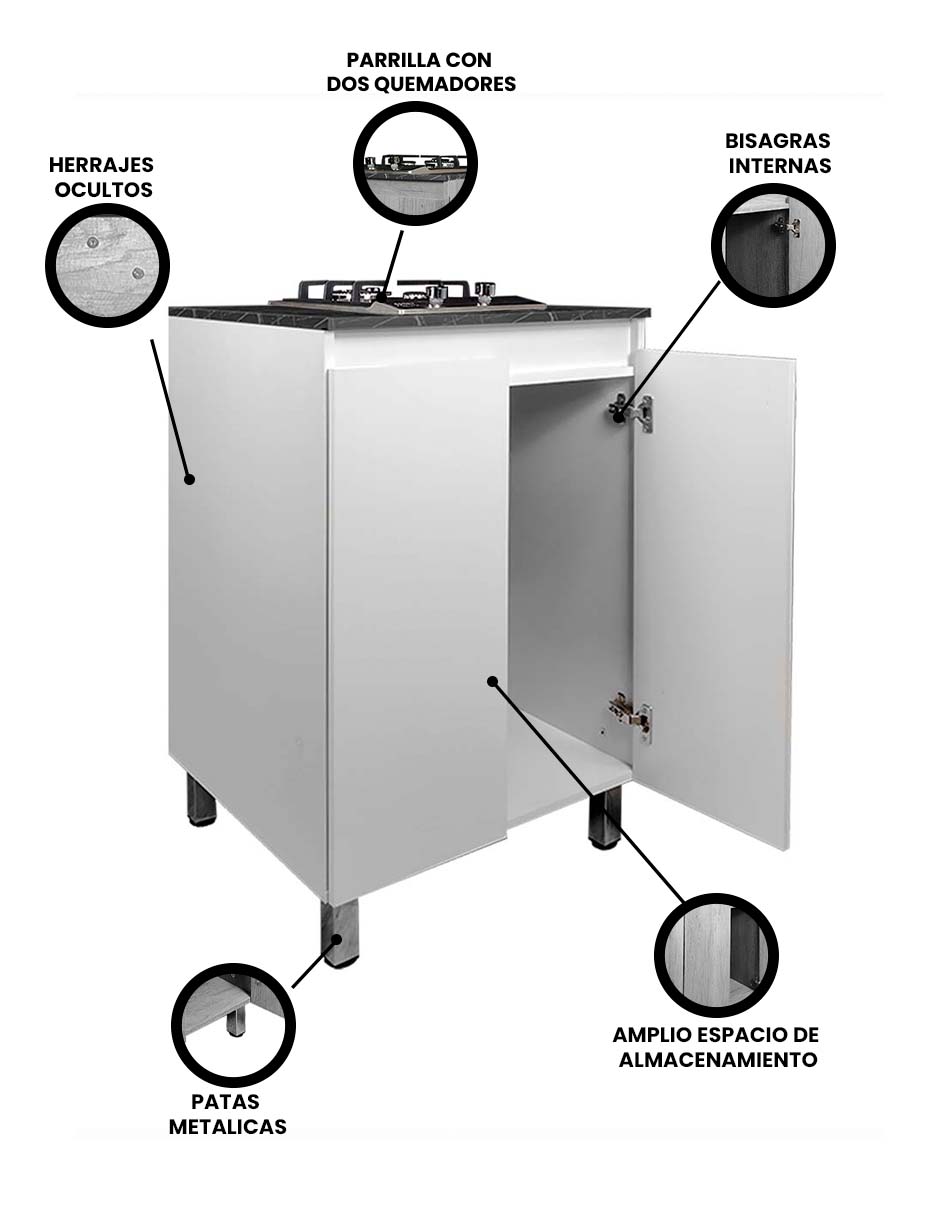 PARRILLA CON DOS QUEMADORES

HERRAJES OCULTOS

BISAGRAS INTERNAS

AMPLIO ESPACIO DE ALMACENAMIENTO

PATAS METALICAS