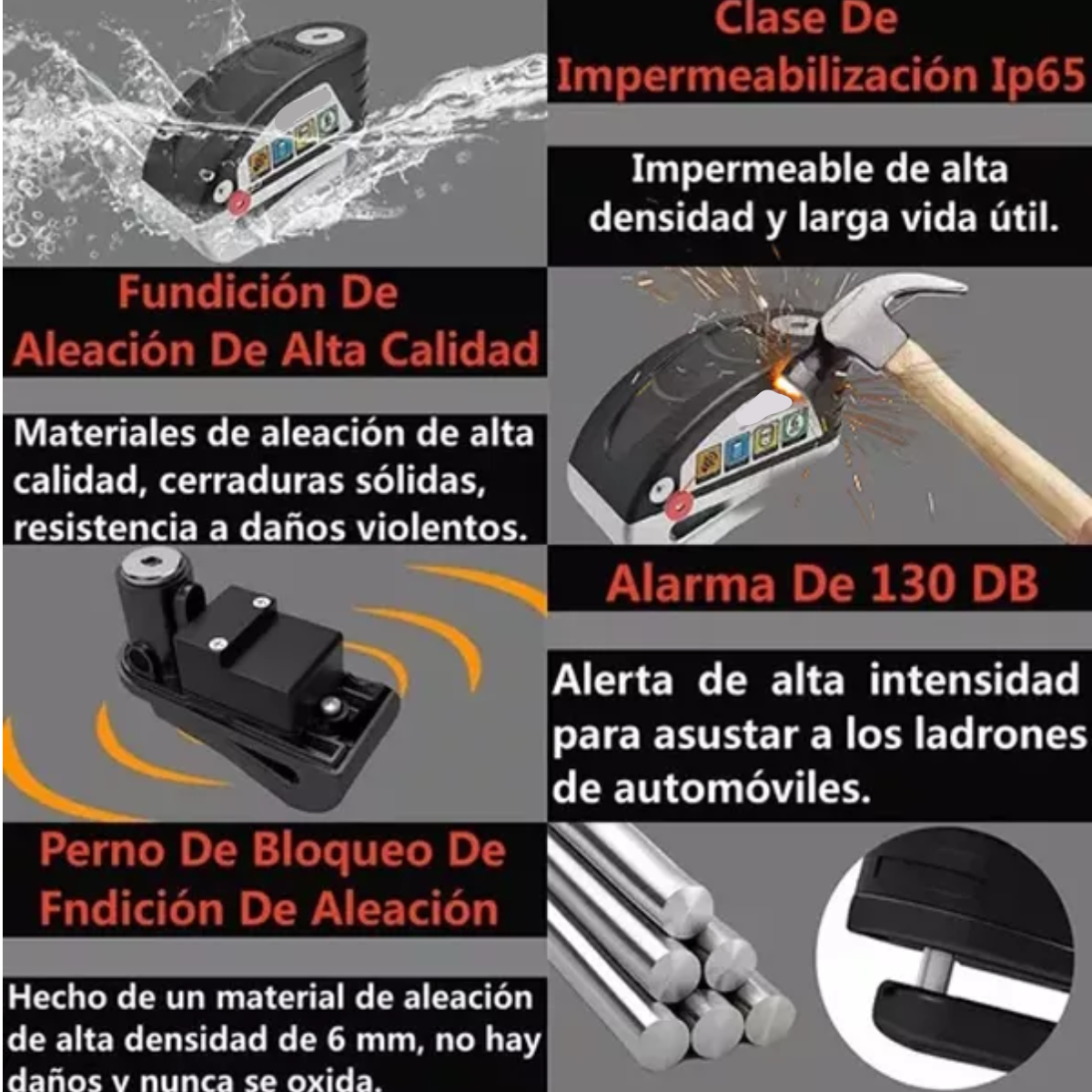 Clase De Impermeabilización Ip65

Impermeable de alta densidad y larga vida útil.

Fundición De Aleación De Alta Calidad

Materiales de aleación de alta calidad, cerraduras sólidas, resistencia a daños violentos.

Alarma De 130 DB

Alerta de alta intensidad para asustar a los ladrones de automóviles.

Perno De Bloqueo De Fndición De Aleación

Hecho de un material de aleación de alta densidad de 6 mm, no hay daños y nunca se oxida.