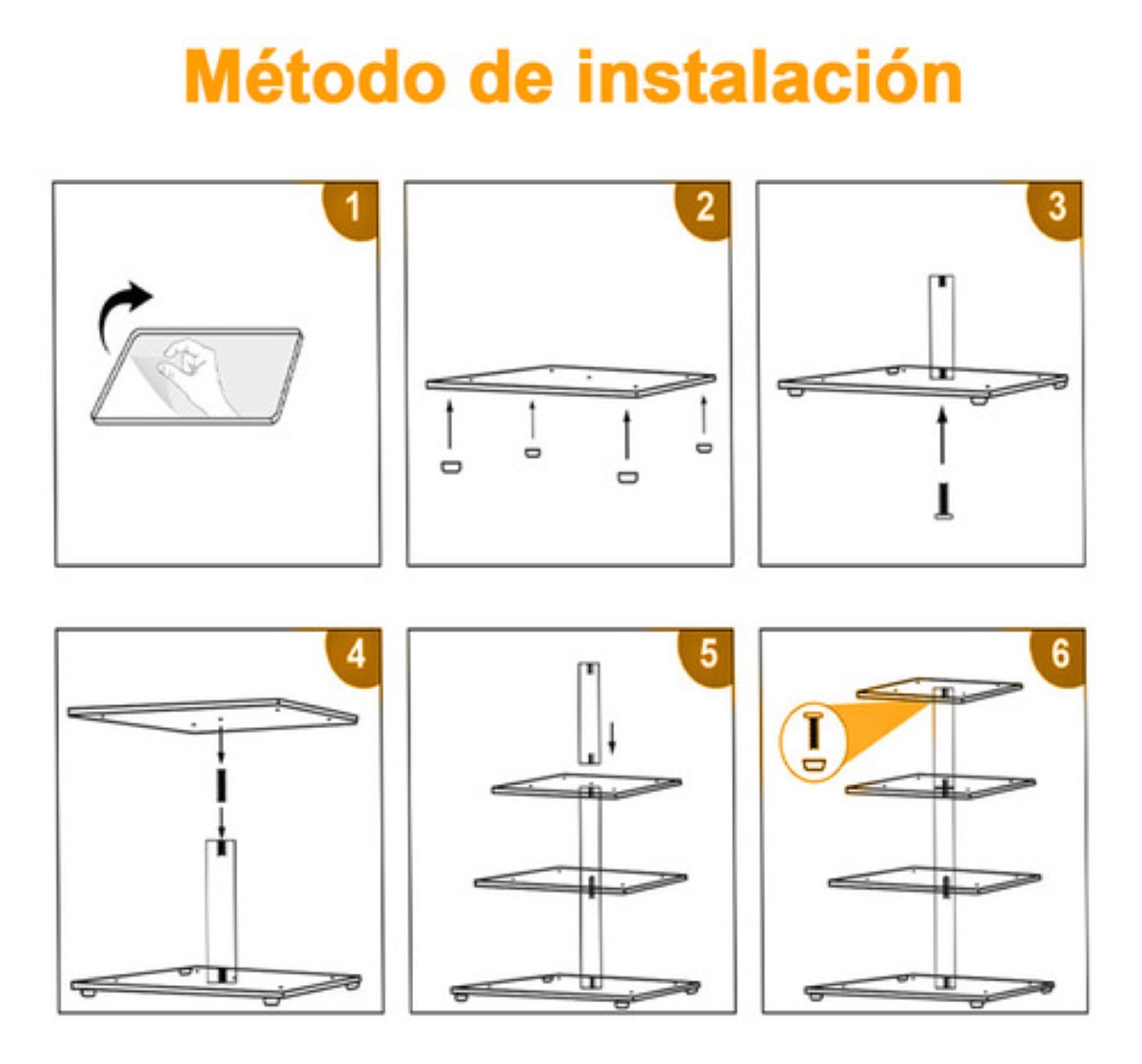 Método de instalación

1

2

3

4

5

6