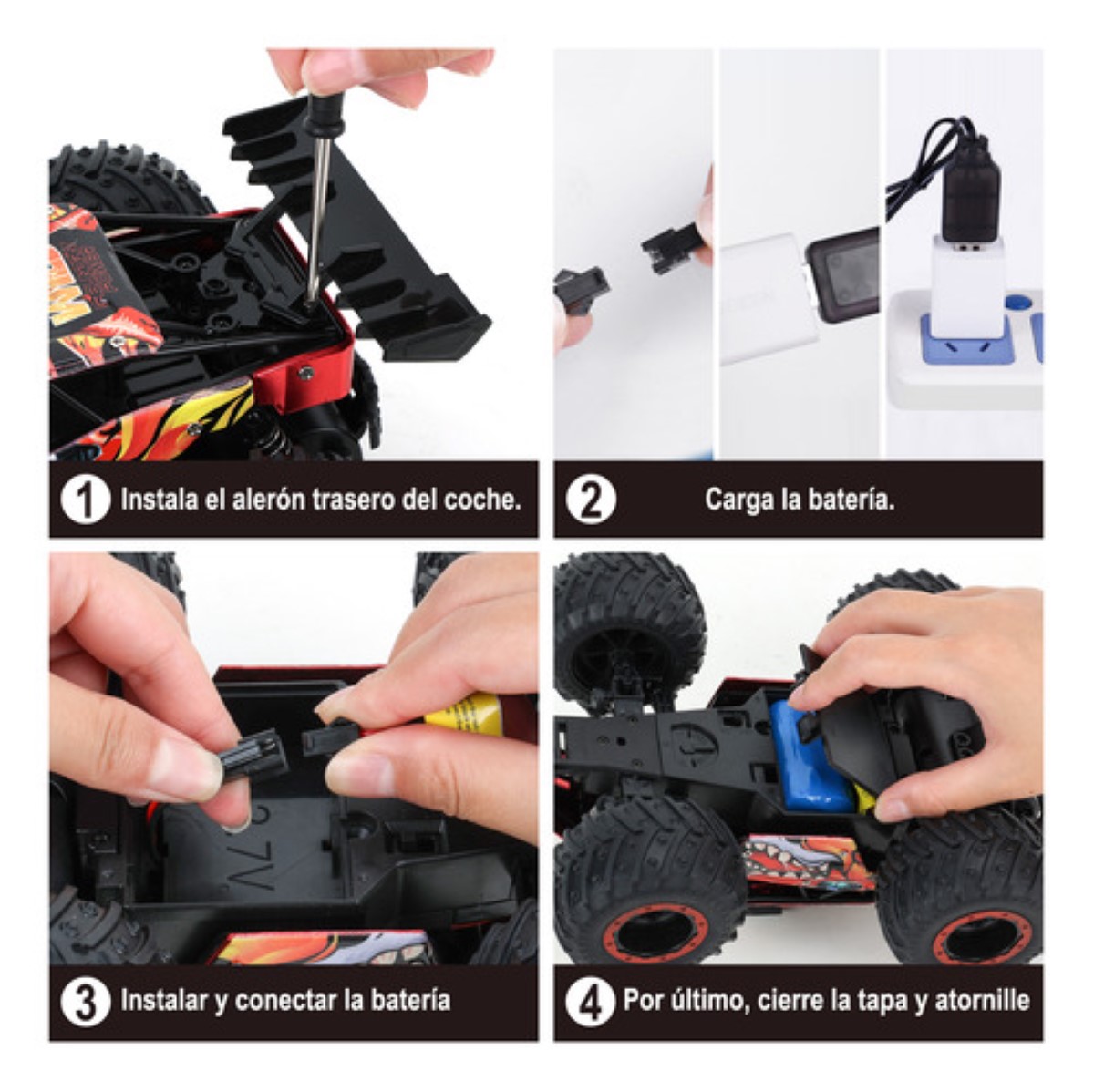 1 Instala el alerón trasero del coche.

2 Carga la batería.

3 Instalar y conectar la batería

4 Por último, cierre la tapa y atornille