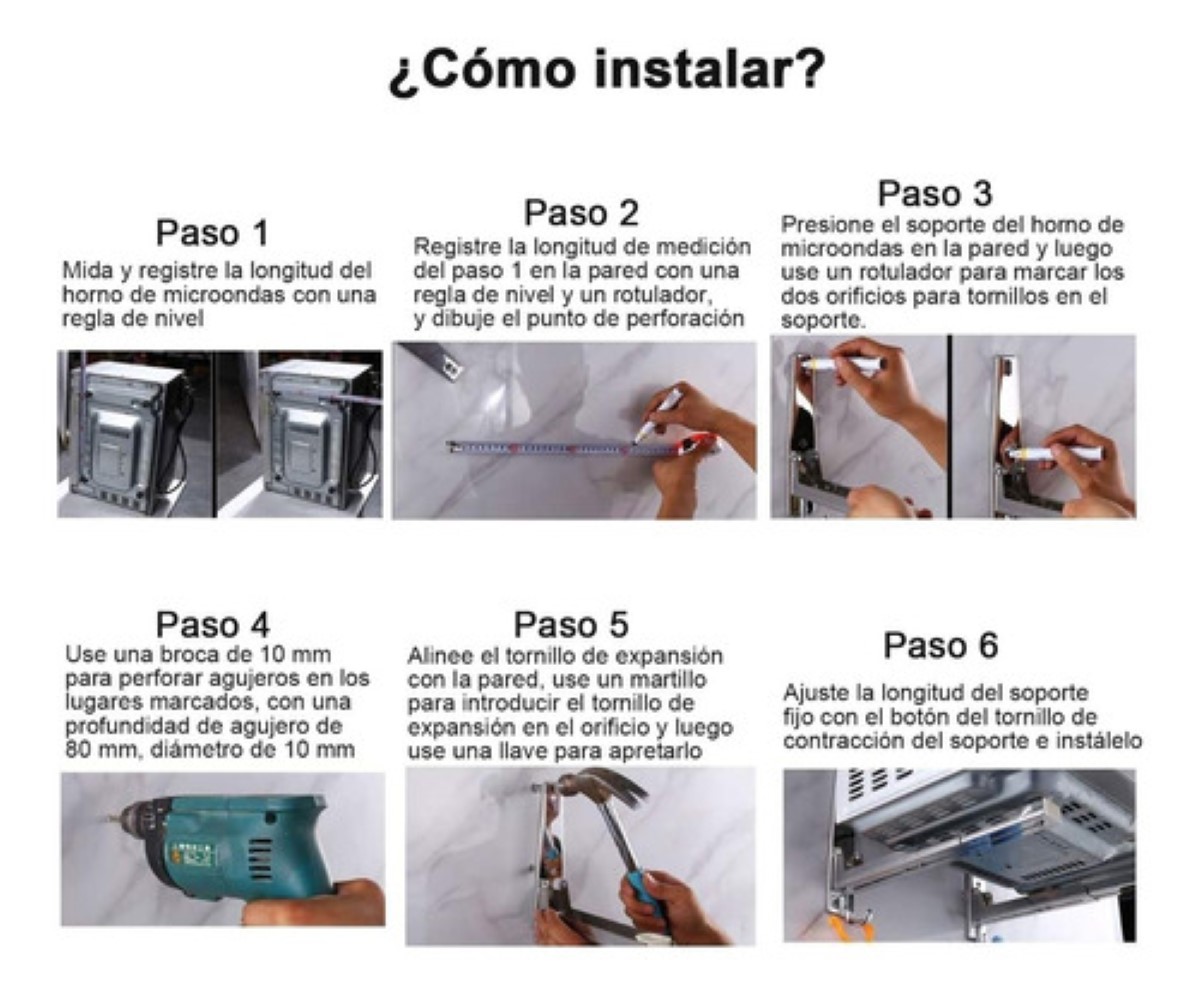 ¿Cómo instalar?

Paso 1
Mida y registre la longitud del horno de microondas con una regla de nivel

Paso 2
Registre la longitud de medición del paso 1 en la pared con una regla de nivel y un rotulador, y dibuje el punto de perforación

Paso 3
Presione el soporte del horno de microondas en la pared y luego use un rotulador para marcar los dos orificios para tornillos en el soporte.

Paso 4
Use una broca de 10 mm para perforar agujeros en los lugares marcados, con una profundidad de agujero de 80 mm, diámetro de 10 mm

Paso 5
Alinee el tornillo de expansión con la pared, use un martillo para introducir el tornillo de expansión en el orificio y luego use una llave para apretarlo

Paso 6
Ajuste la longitud del soporte fijo con el botón del tornillo de contracción del soporte e instálelo