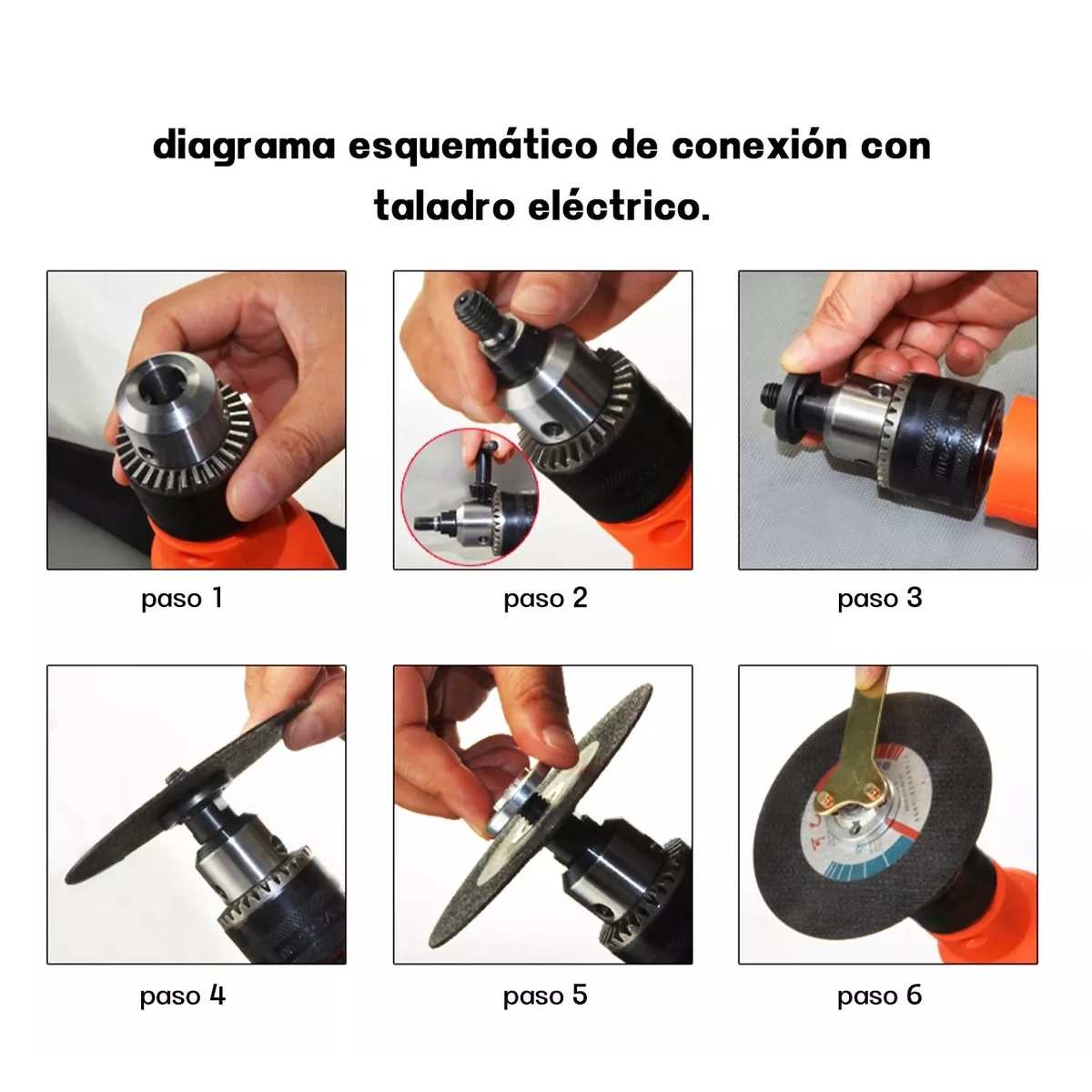 diagrama esquemático de conexión con taladro eléctrico.

paso 1

paso 2

paso 3

paso 4

paso 5

paso 6