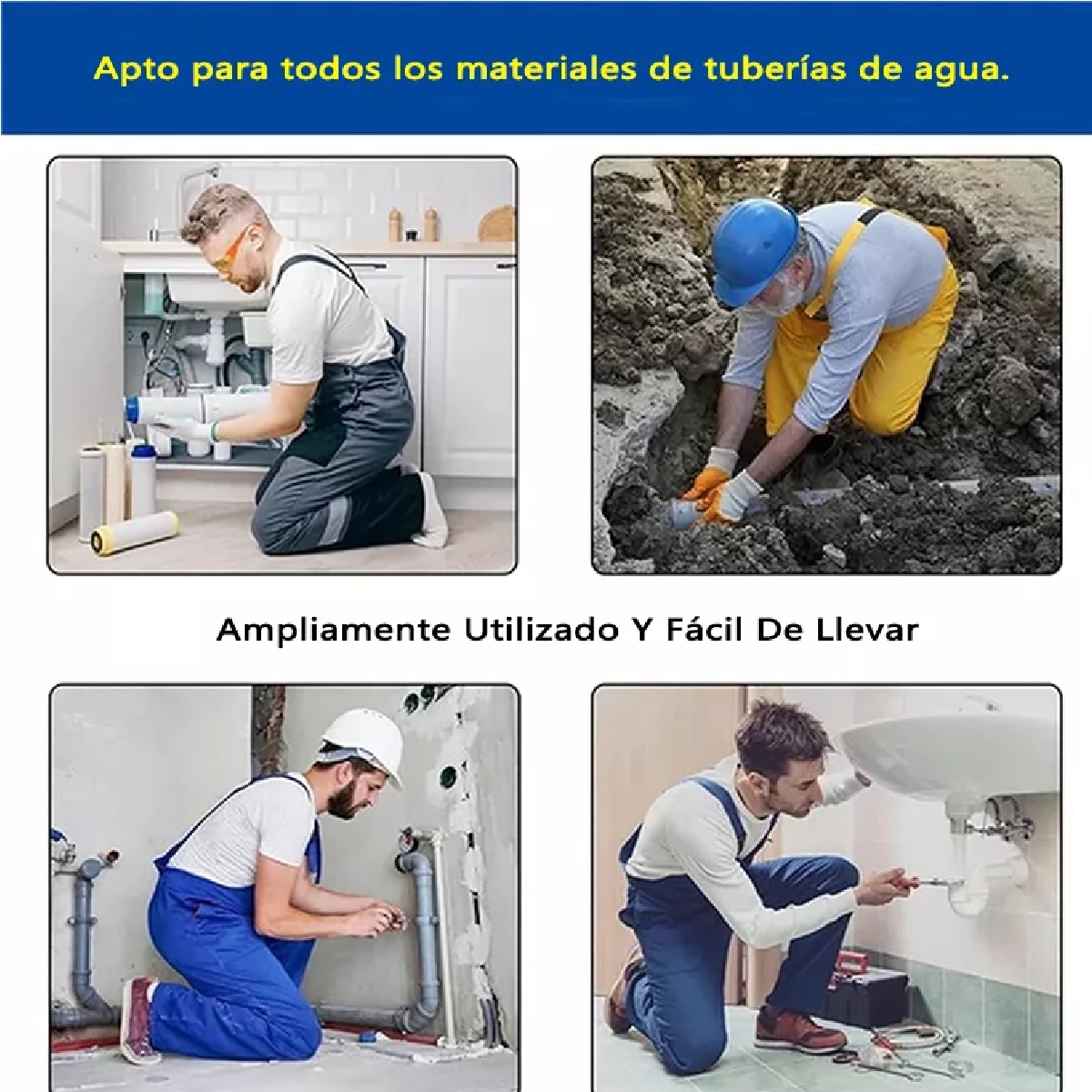 Apto para todos los materiales de tuberías de agua.

Ampliamente Utilizado Y Fácil De Llevar