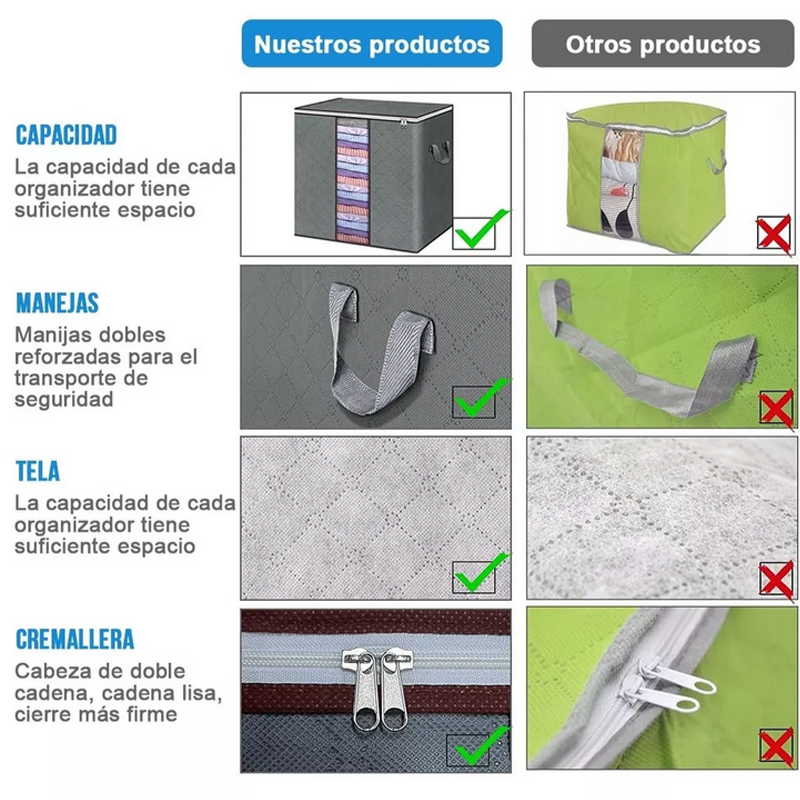 Nuestros productos

Otros productos

CAPACIDAD
La capacidad de cada organizador tiene suficiente espacio

MANEJAS
Manijas dobles reforzadas para el transporte de seguridad

TELA
La capacidad de cada organizador tiene suficiente espacio

CREMALLERA
Cabeza de doble cadena, cadena lisa, cierre más firme