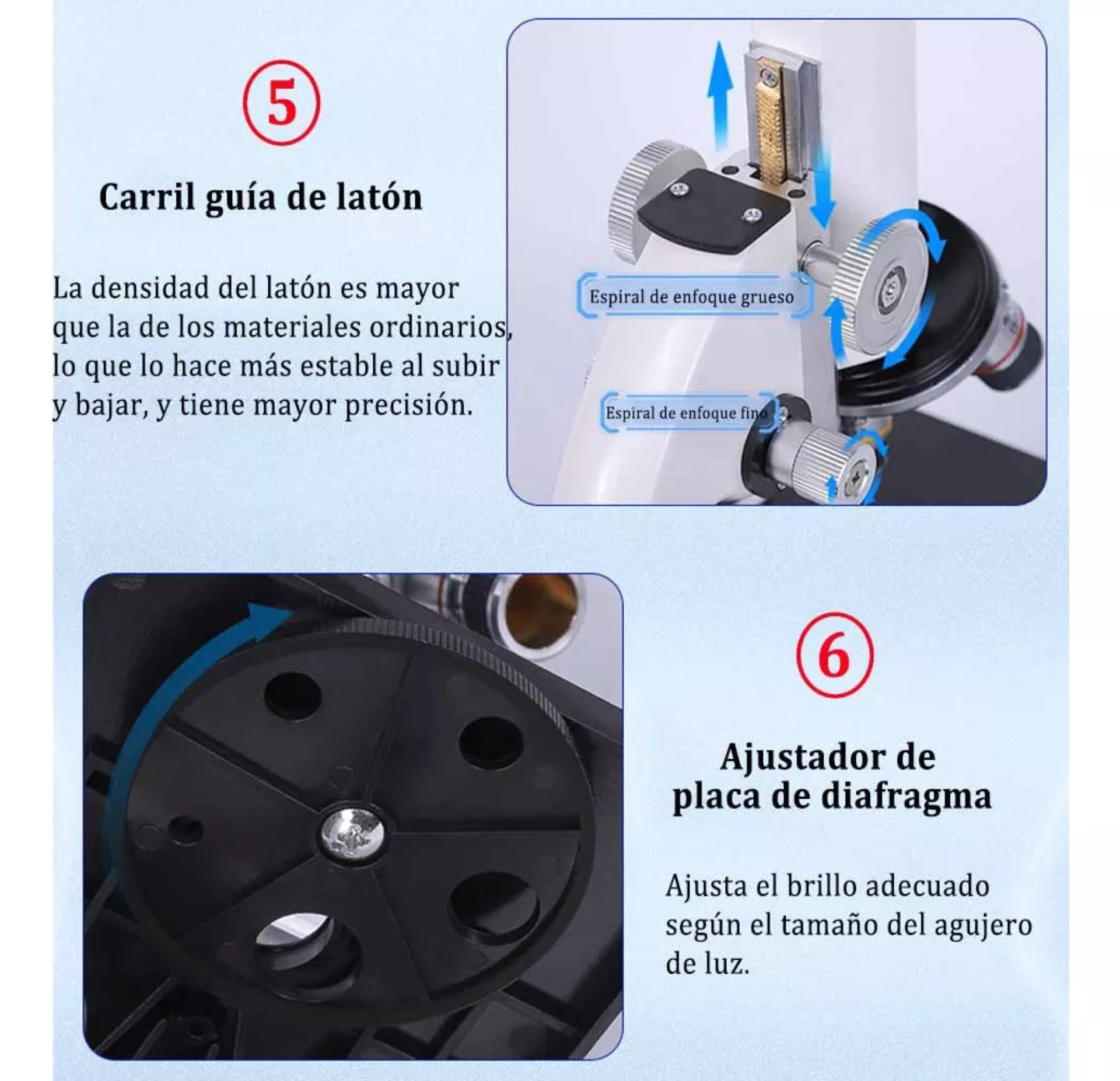 ⑤

Carril guía de latón

La densidad del latón es mayor que la de los materiales ordinarios, lo que lo hace más estable al subir y bajar, y tiene mayor precisión.

Espiral de enfoque grueso

Espiral de enfoque fino

⑥

Ajustador de placa de diafragma

Ajusta el brillo adecuado según el tamaño del agujero de luz.