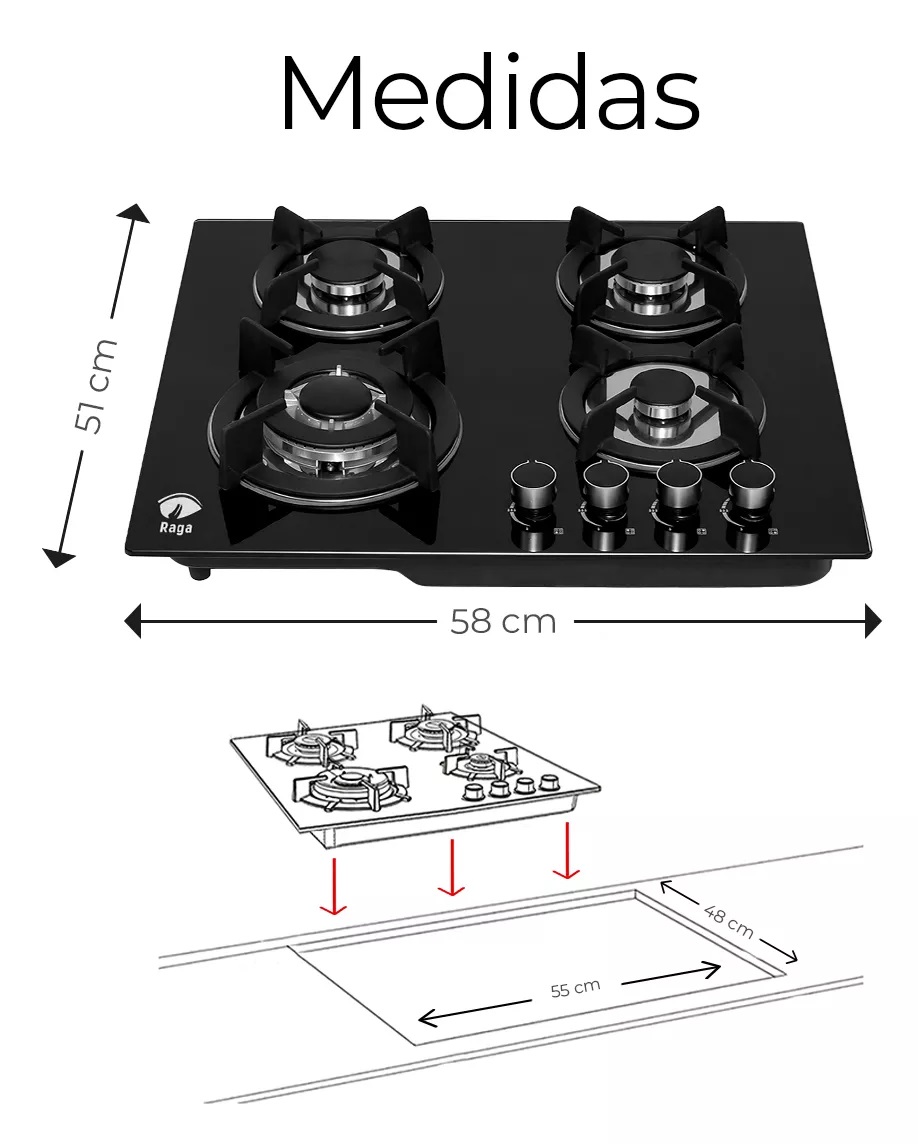 Medidas

51 cm

Raga

58 cm

48 cm

55 cm