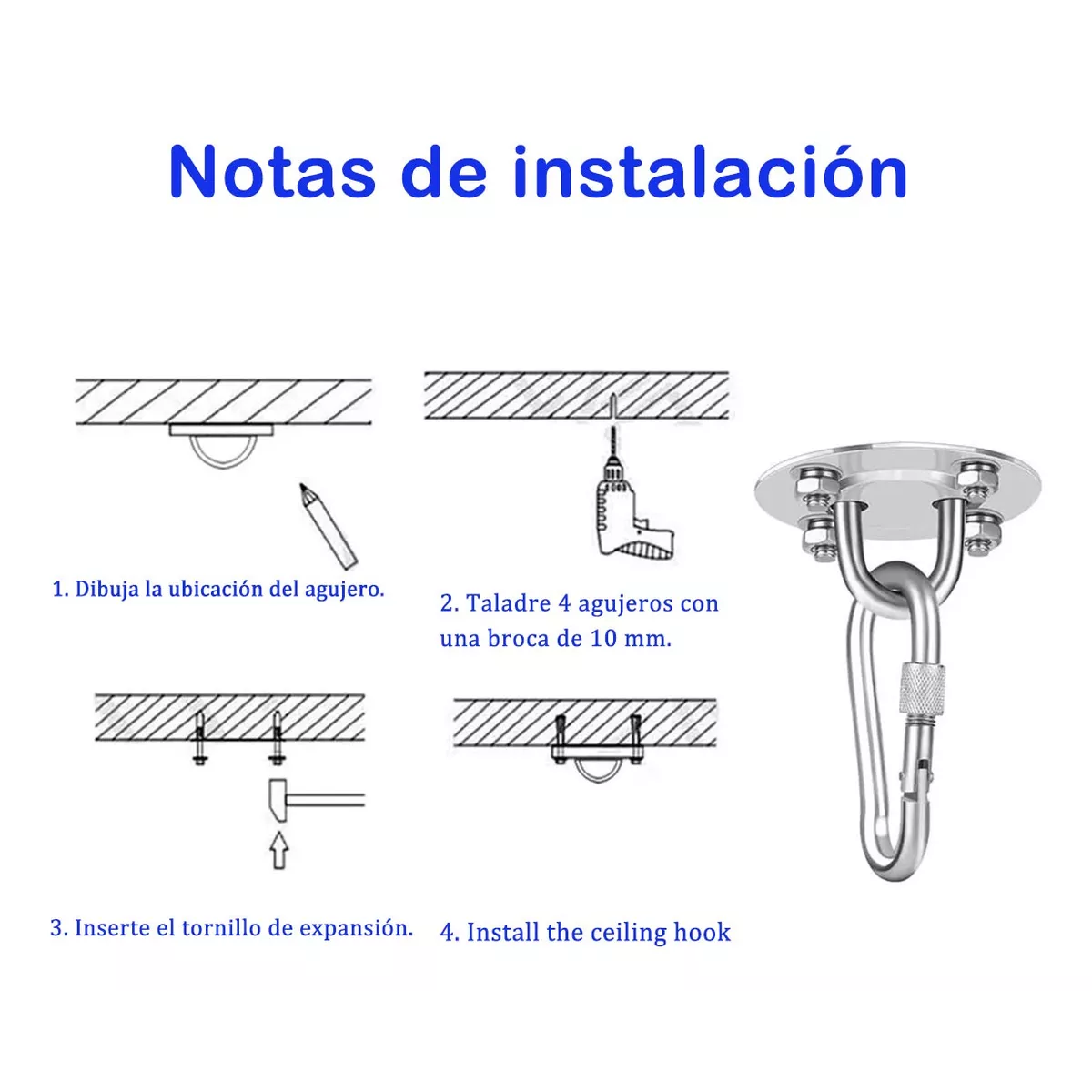 Notas de instalación

1. Dibuja la ubicación del agujero.

2. Taladre 4 agujeros con una broca de 10 mm.

3. Inserte el tornillo de expansión.

4. Install the ceiling hook