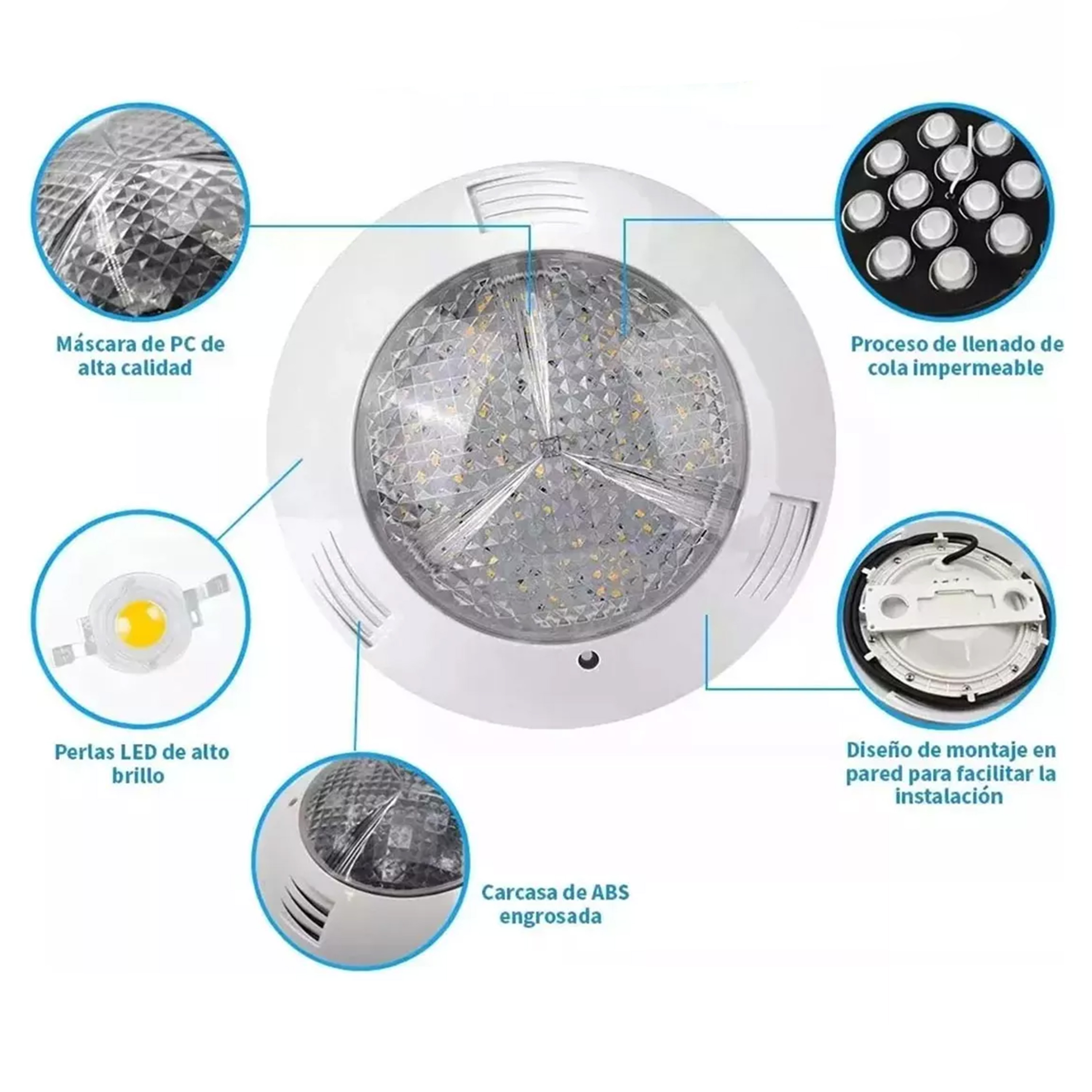 Máscara de PC de alta calidad

Proceso de llenado de cola impermeable

Perlas LED de alto brillo

Diseño de montaje en pared para facilitar la instalación

Carcasa de ABS engrosada