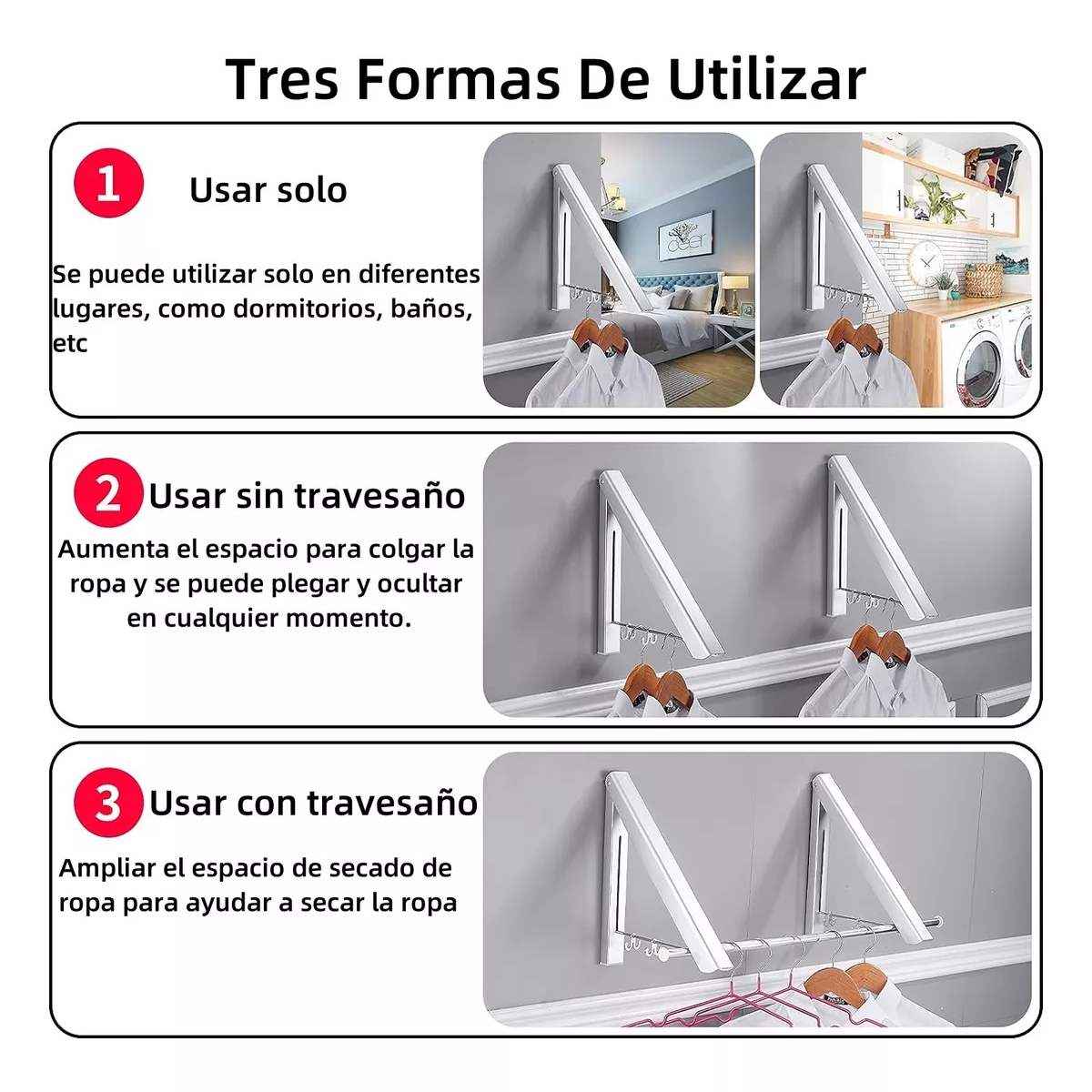 Tres Formas De Utilizar

1 Usar solo

Se puede utilizar solo en diferentes lugares, como dormitorios, baños, etc

deer

2 Usar sin travesaño

Aumenta el espacio para colgar la ropa y se puede plegar y ocultar en cualquier momento.

3 Usar con travesaño

Ampliar el espacio de secado de ropa para ayudar a secar la ropa