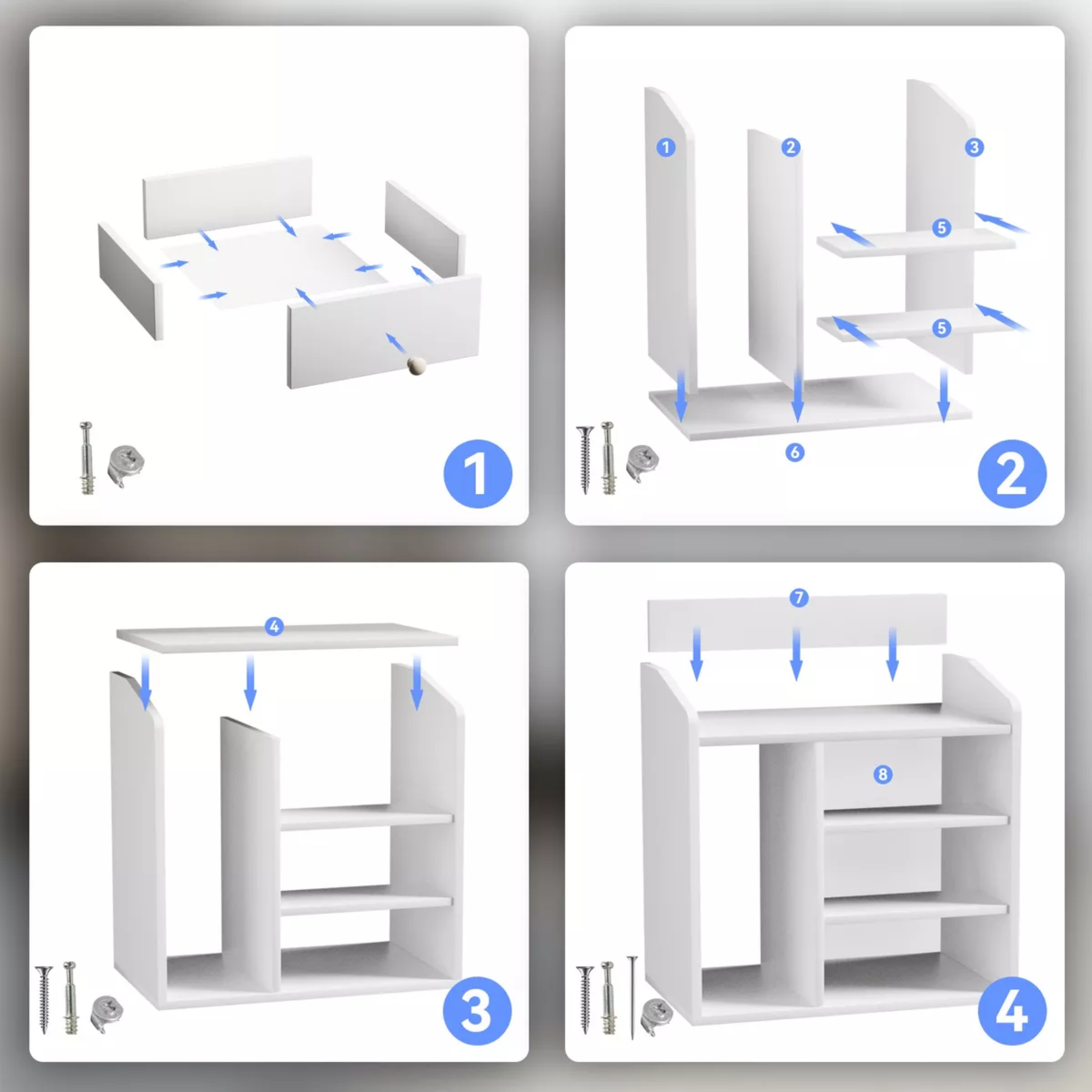 1

1
2
3
5
5
6
2

4
3

7
8
4