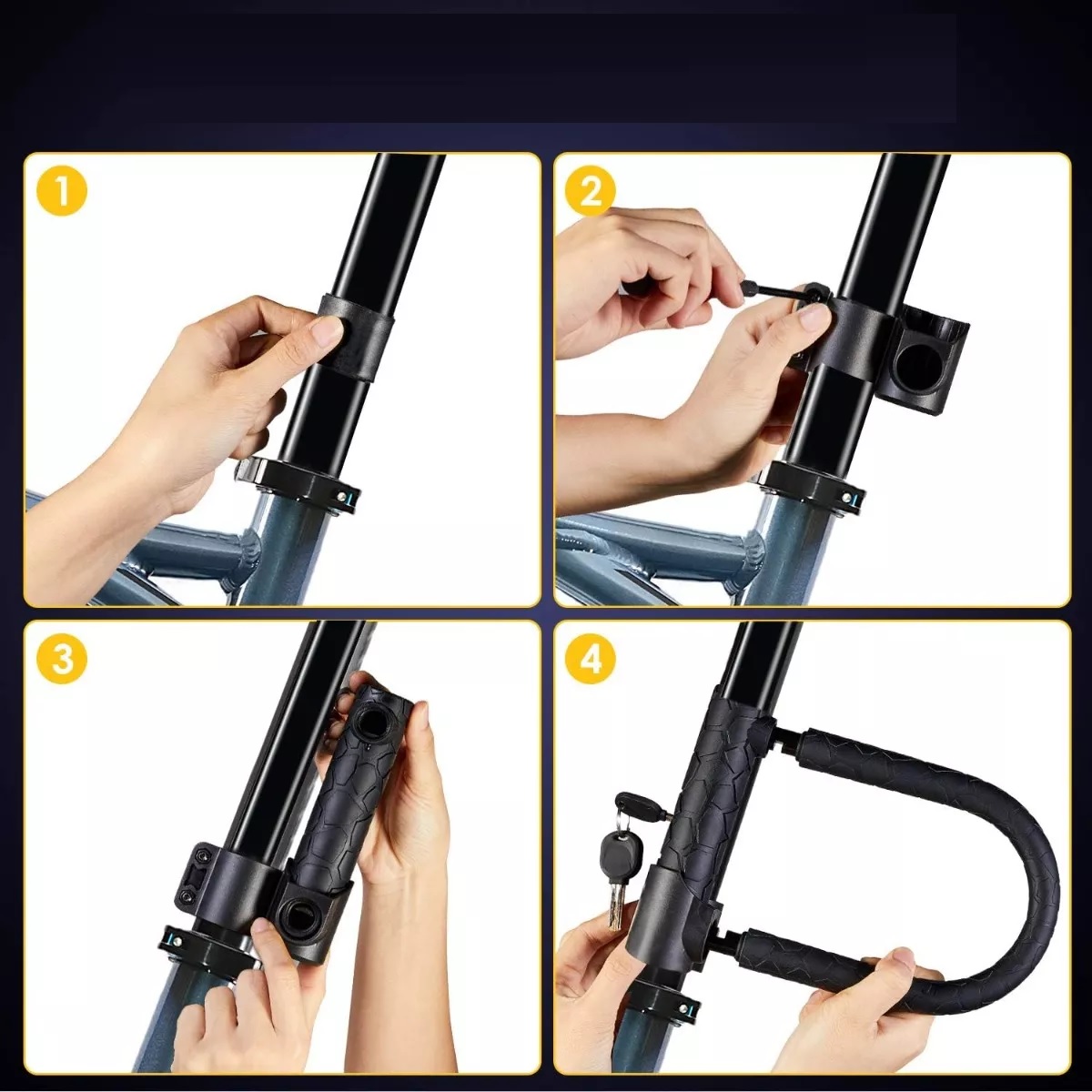 1

2

3

4