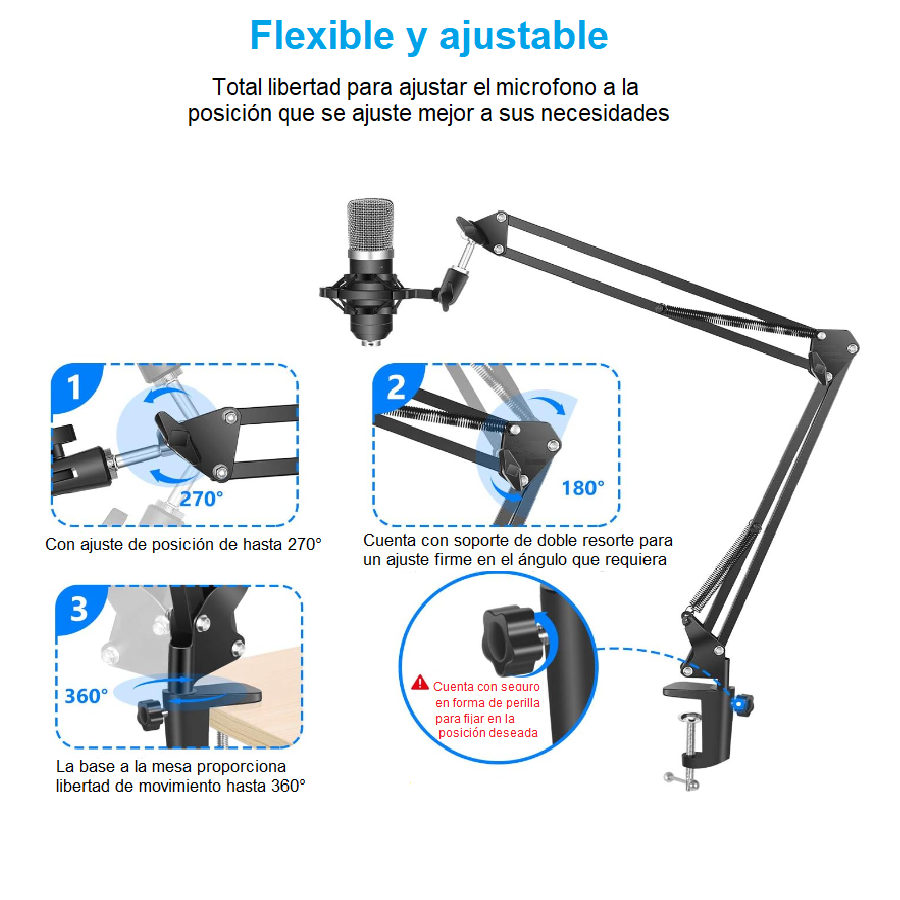 Flexible y ajustable

Total libertad para ajustar el microfono a la posición que se ajuste mejor a sus necesidades

1

270°

Con ajuste de posición de hasta 270°

2

180°

Cuenta con soporte de doble resorte para un ajuste firme en el ángulo que requiera

3

360°

La base a la mesa proporciona libertad de movimiento hasta 360°

Cuenta con seguro en forma de perilla para fijar en la posición deseada