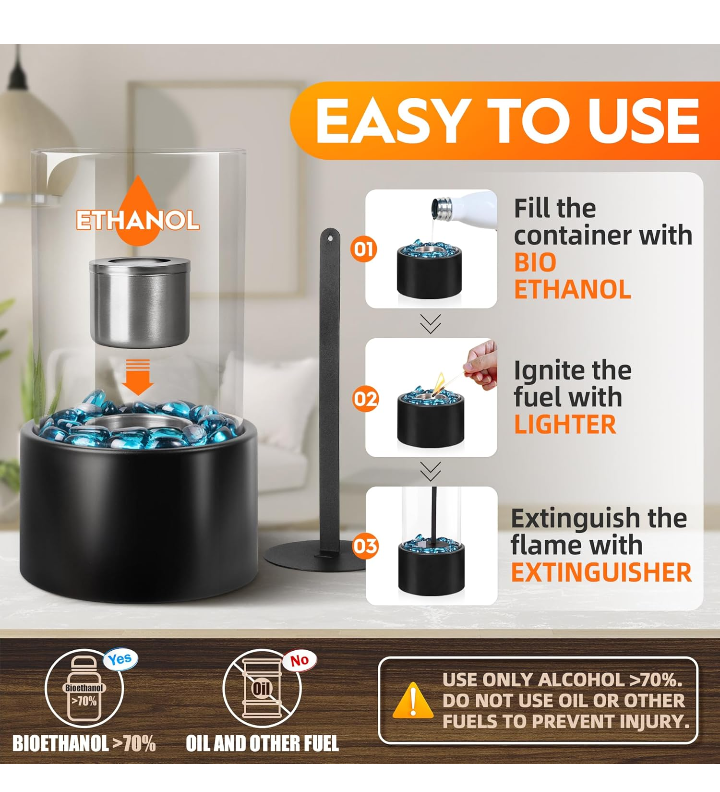 EASY TO USE

ETHANOL

01 Fill the container with BIO ETHANOL

02 Ignite the fuel with LIGHTER

03 Extinguish the flame with EXTINGUISHER

Yes
Bioethanol
>70%
BIOETHANOL >70%

No
Oil
OIL AND OTHER FUEL

USE ONLY ALCOHOL >70%. DO NOT USE OIL OR OTHER FUELS TO PREVENT INJURY.