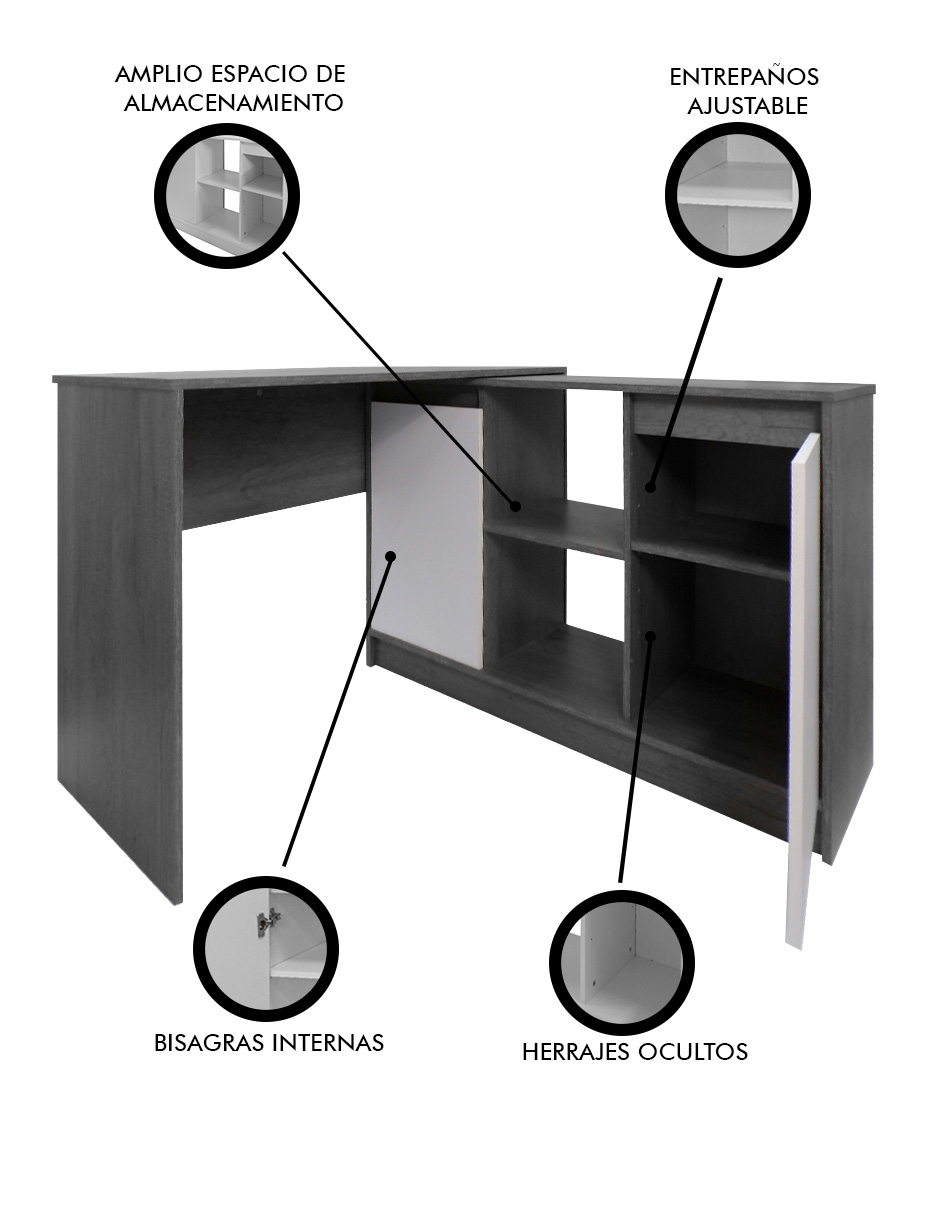 AMPLIO ESPACIO DE ALMACENAMIENTO

ENTREPAÑOS AJUSTABLE

BISAGRAS INTERNAS

HERRAJES OCULTOS