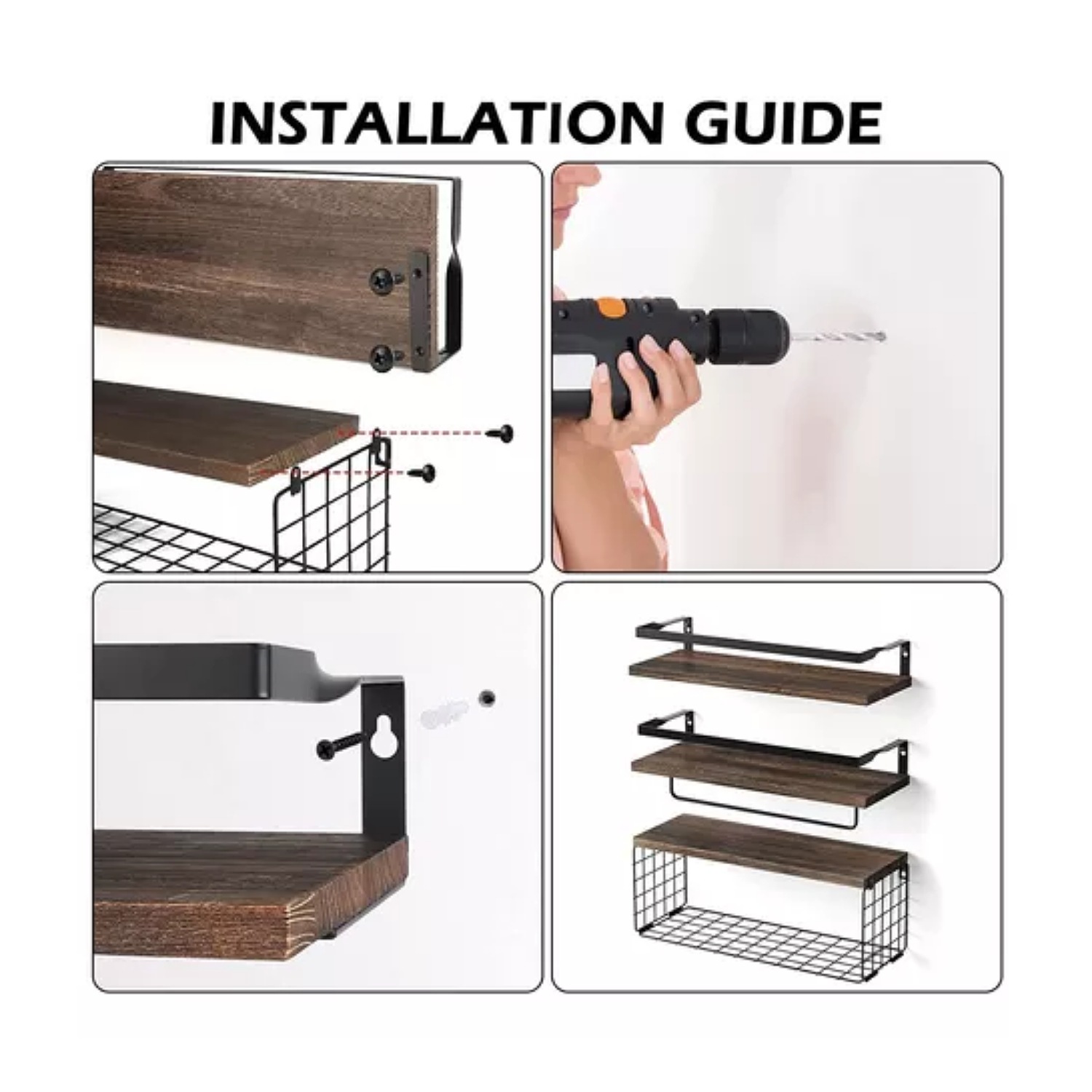 INSTALLATION GUIDE