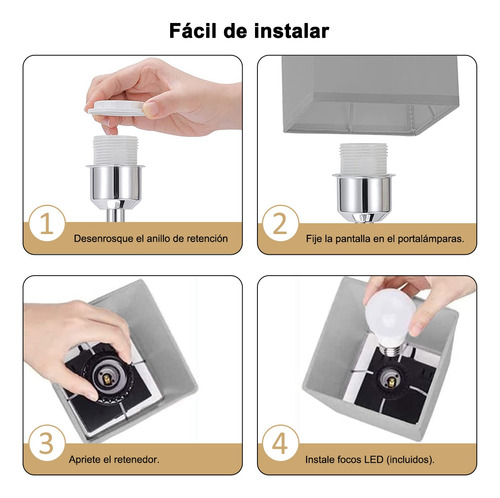 Fácil de instalar

1
Desenrosque el anillo de retención

2
Fije la pantalla en el portalámparas.

3
Apriete el retenedor.

4
Instale focos LED (incluidos).