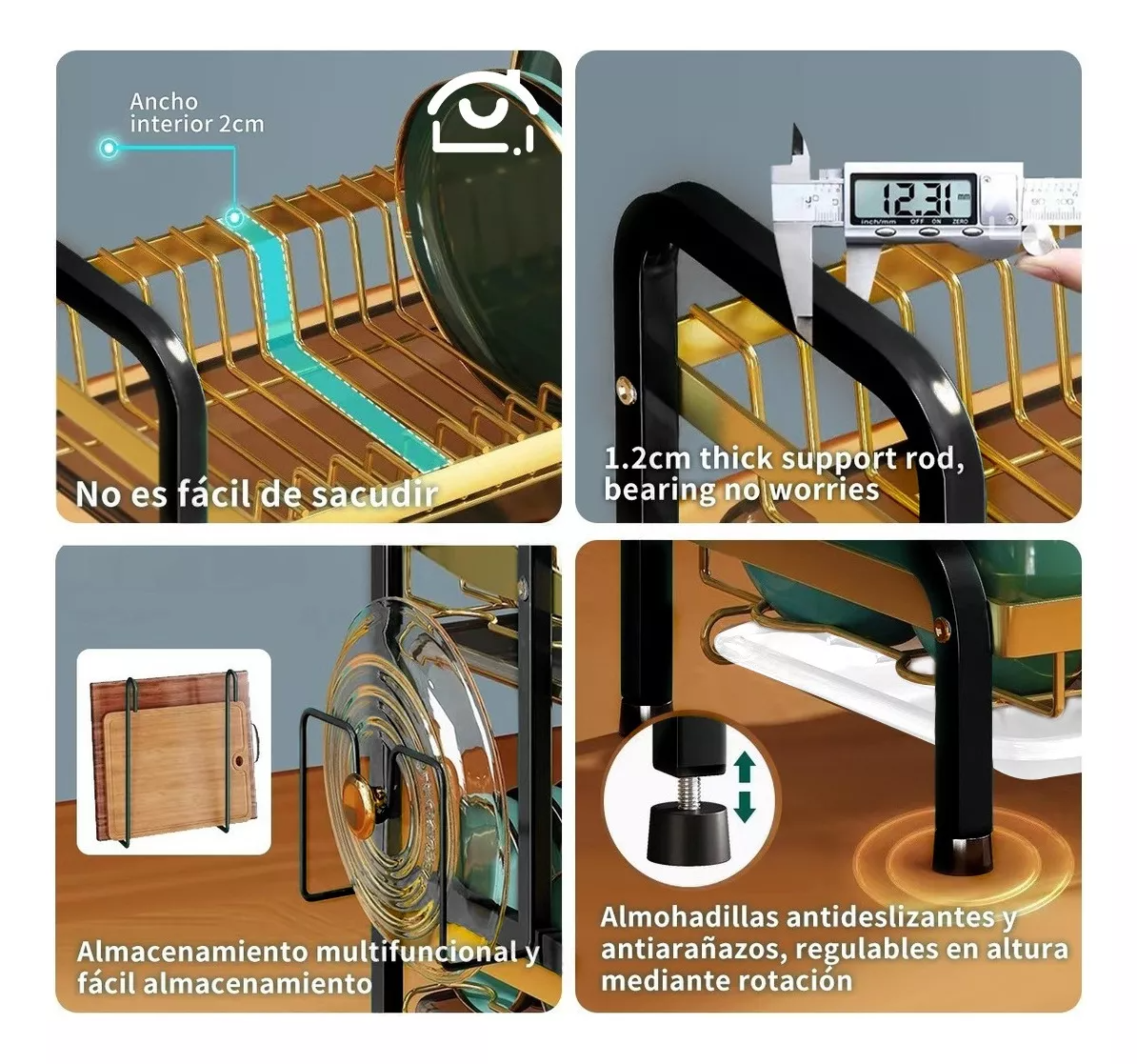 Ancho interior 2cm

No es fácil de sacudir

12.31 mm
inch/mm OFF ON ZERO

1.2cm thick support rod, bearing no worries

Almacenamiento multifuncional y fácil almacenamiento

Almohadillas antideslizantes y antiarañazos, regulables en altura mediante rotación