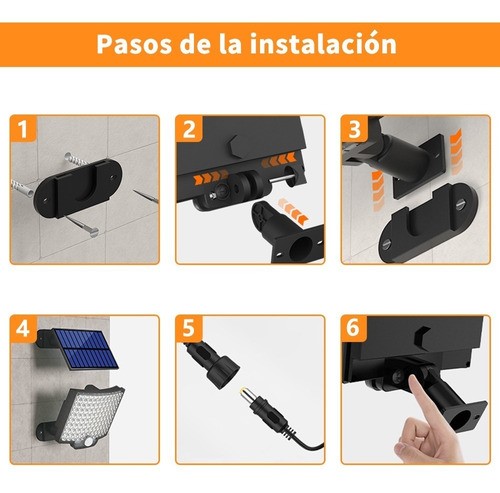 Pasos de la instalación

1

2

3

4

5

6