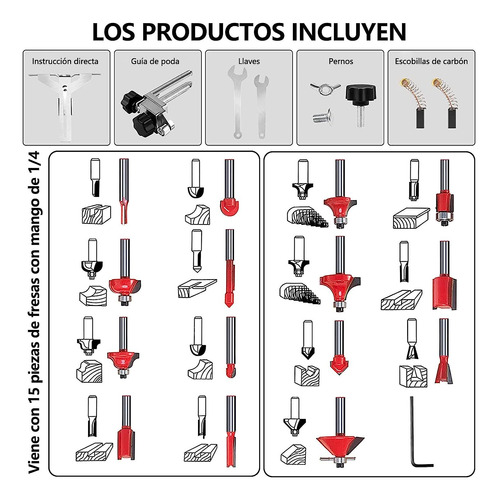 LOS PRODUCTOS INCLUYEN

Instrucción directa

Guía de poda

Llaves

Pernos

Escobillas de carbón

Viene con 15 piezas de fresas con mango de 1/4