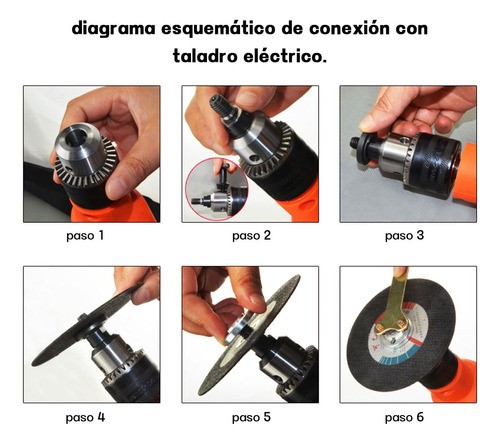 diagrama esquemático de conexión con taladro eléctrico.

paso 1

paso 2

paso 3

paso 4

paso 5

paso 6