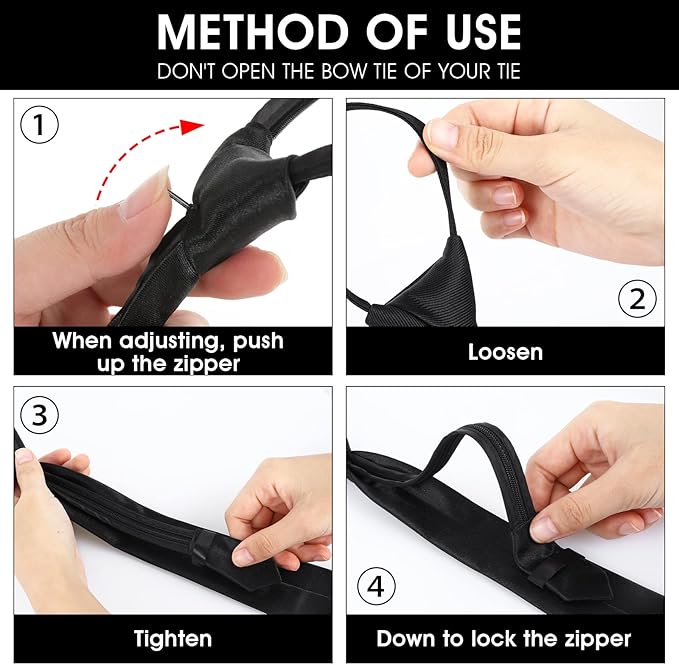 METHOD OF USE

DON'T OPEN THE BOW TIE OF YOUR TIE

1

When adjusting, push up the zipper

2

Loosen

3

Tighten

4

Down to lock the zipper