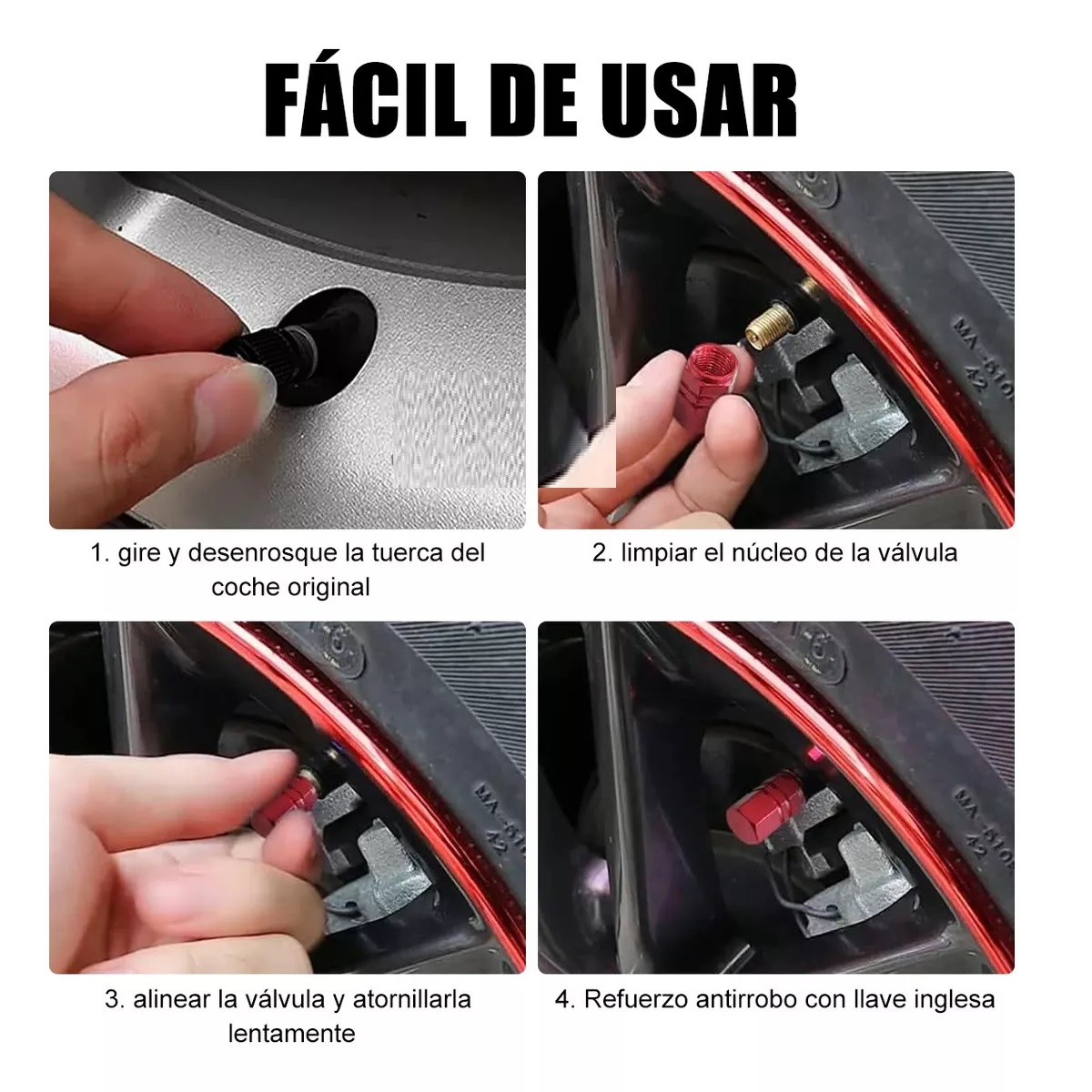 FÁCIL DE USAR

1. gire y desenrosque la tuerca del coche original

2. limpiar el núcleo de la válvula

3. alinear la válvula y atornillarla lentamente

4. Refuerzo antirrobo con llave inglesa