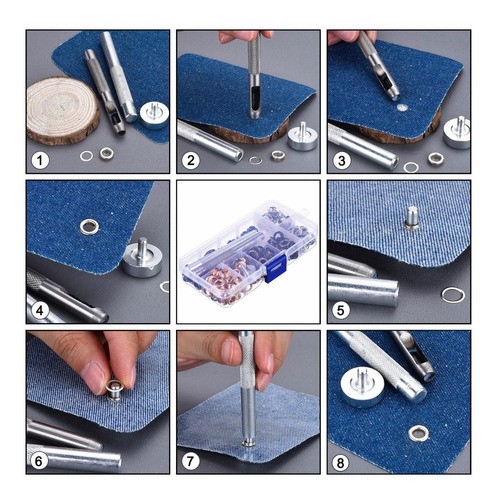 1
2
3
4
5
6
7
8