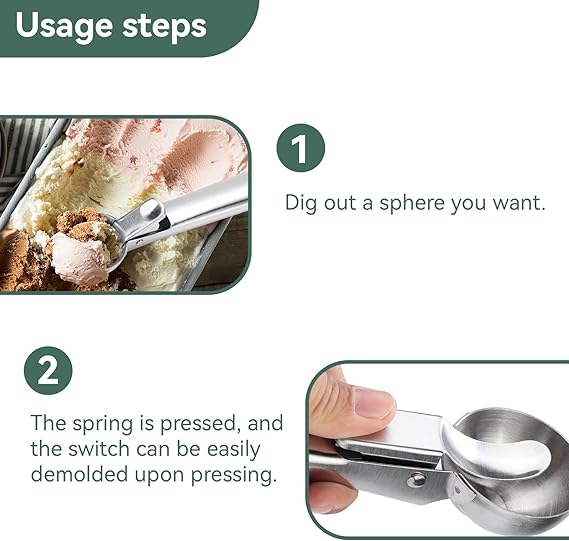 Usage steps

1

Dig out a sphere you want.

2

The spring is pressed, and the switch can be easily demolded upon pressing.